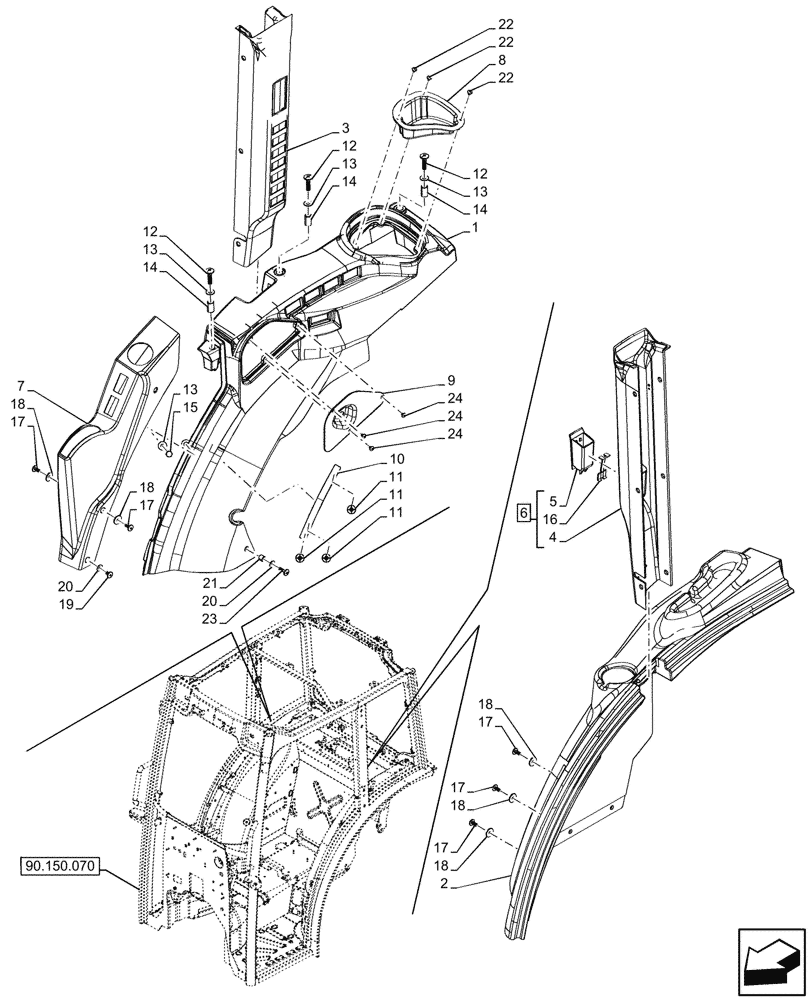 22
22
8
22
3
12
13
14
12
13
14
1
12
13
14
7
18
17
13
15
9
24
24
24
10
11
11
11
18
17
20
19
21
20
23
5
16
6
4
18
17
17
18
17
18
2
90.150.070