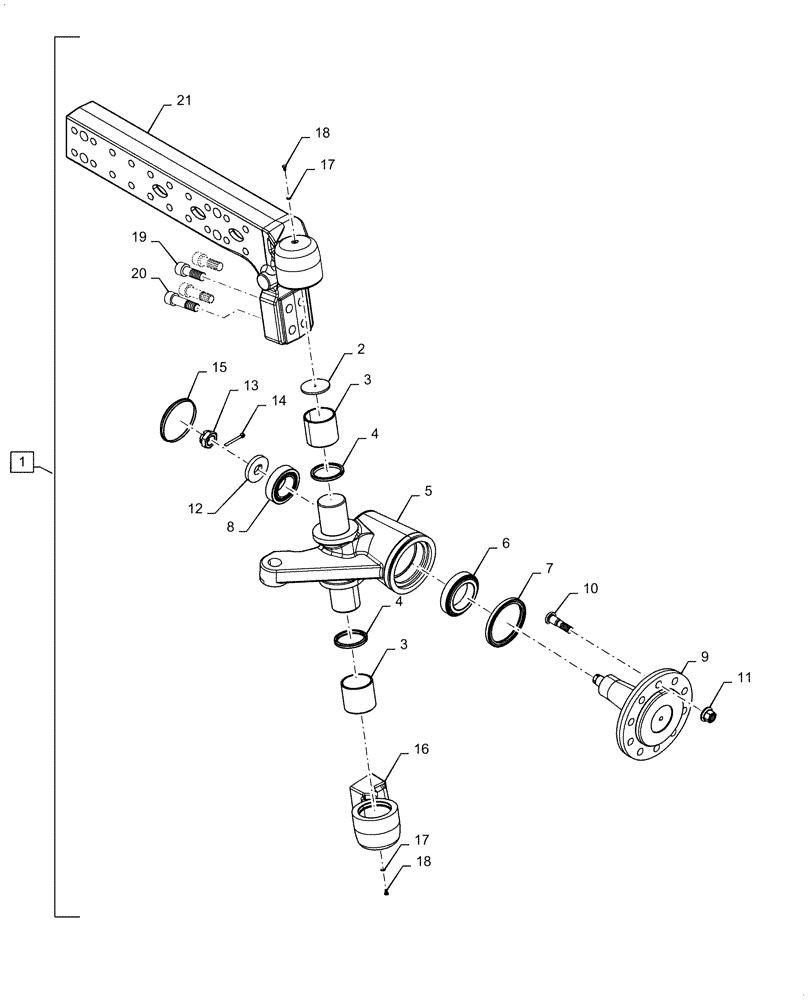 21
18
17
19
20
2
3
15
13
14
4
1
12
8
5
6
7
10
4
3
9
11
16
17
18