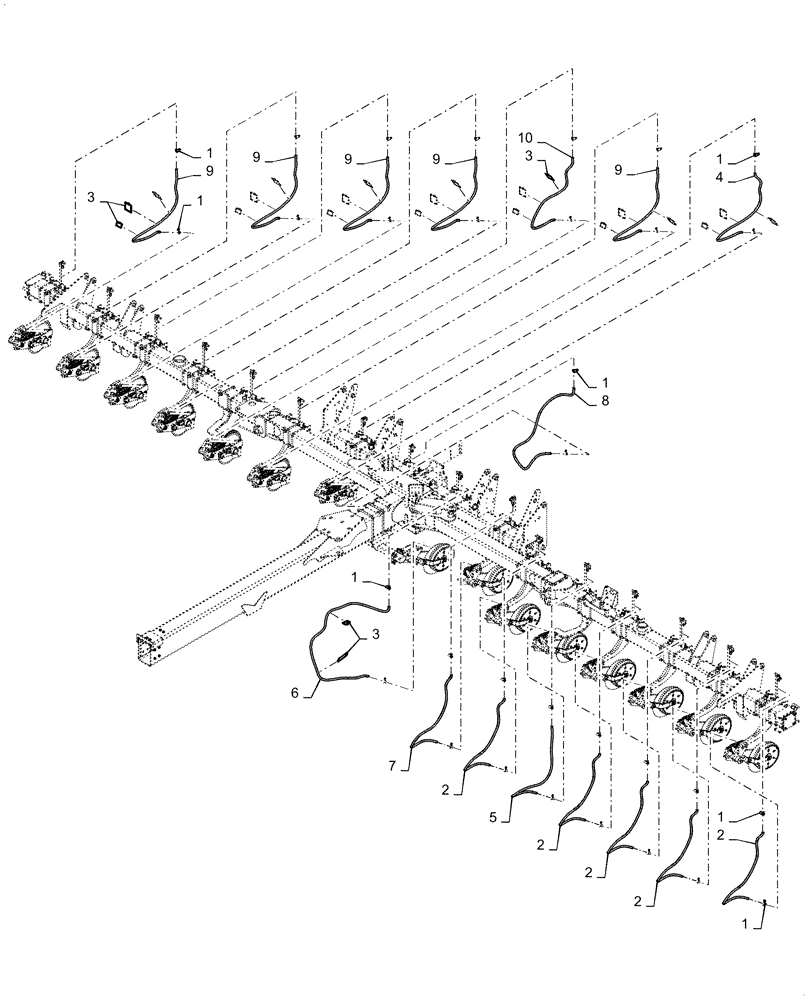 1
9
3
1
9
9
9
10
3
9
1
4
1
8
1
3
6
7
2
5
2
2
2
1
2
1