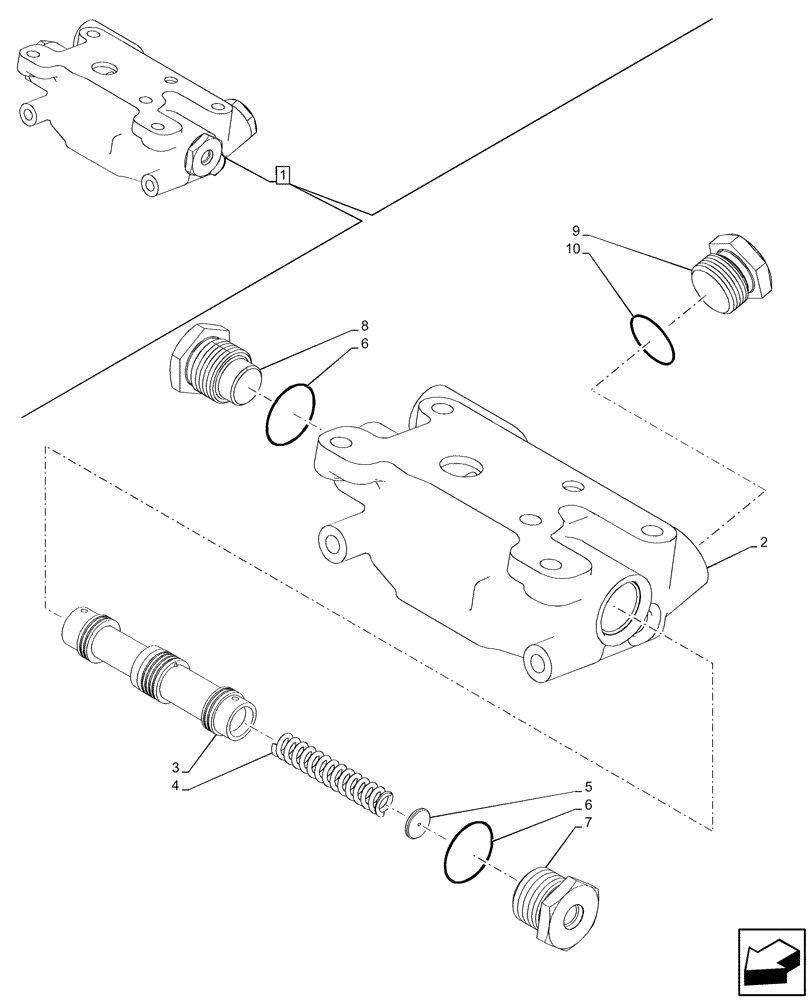 1
9
10
8
6
2
3
4
5
6
7