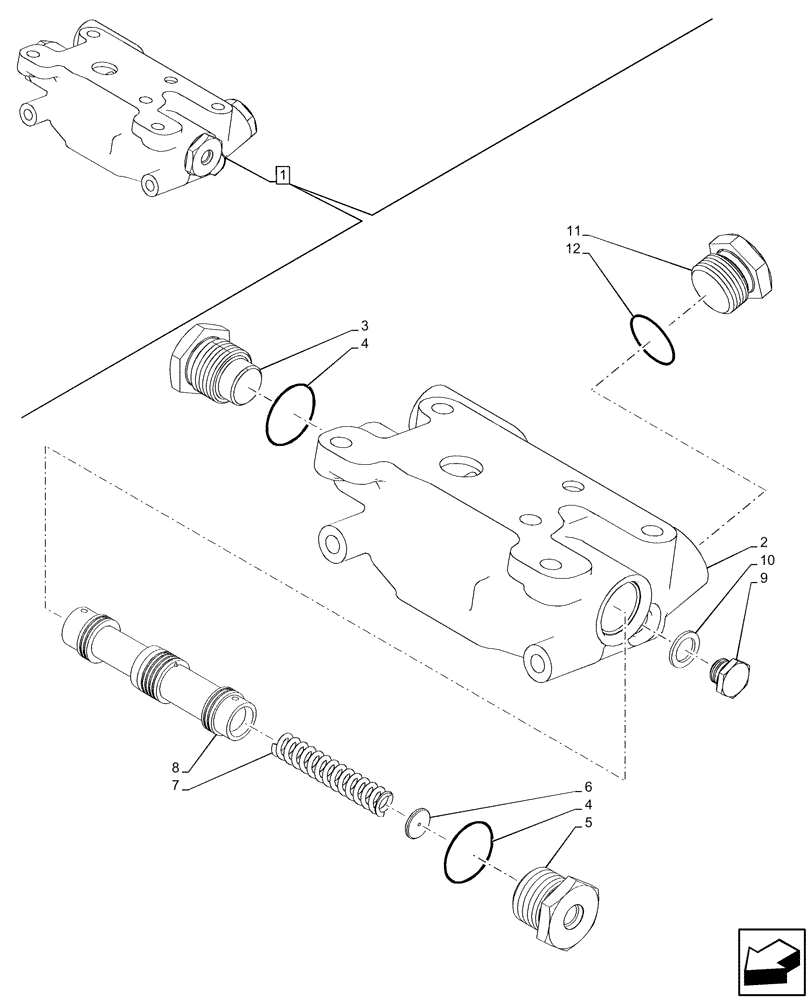 1
11
12
3
4
2
10
9
8
7
6
4
5