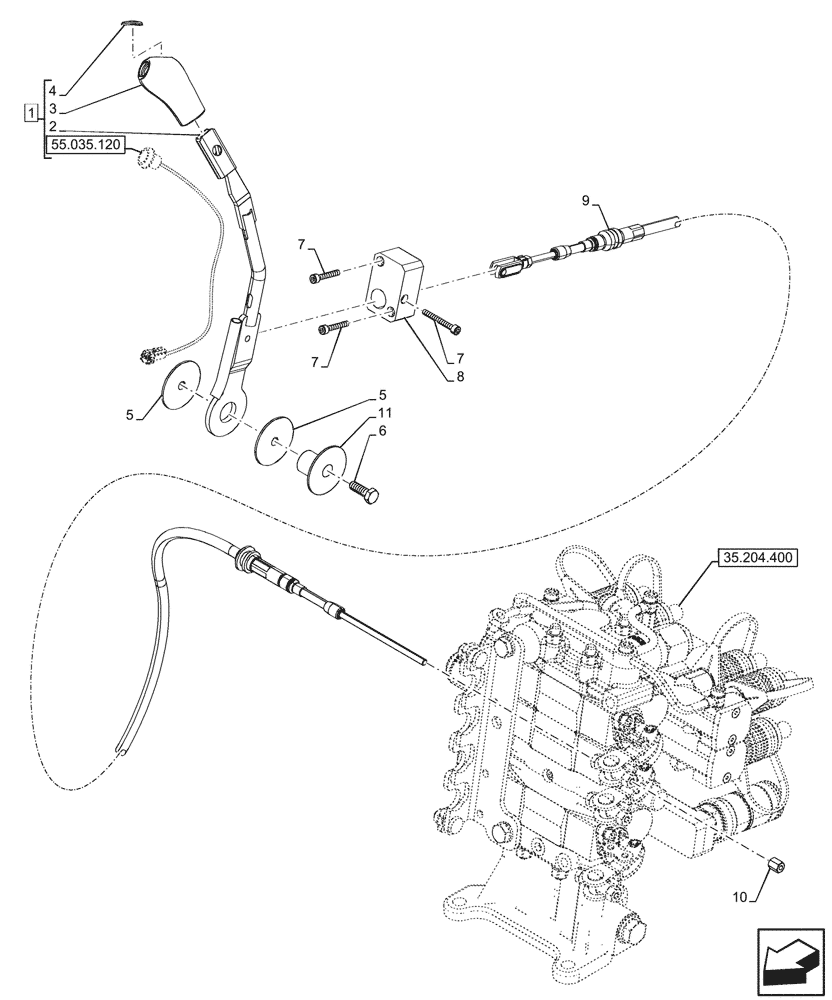 4
3
1
2
55.035.120
9
7
7
7
8
5
5
11
6
35.204.400
10