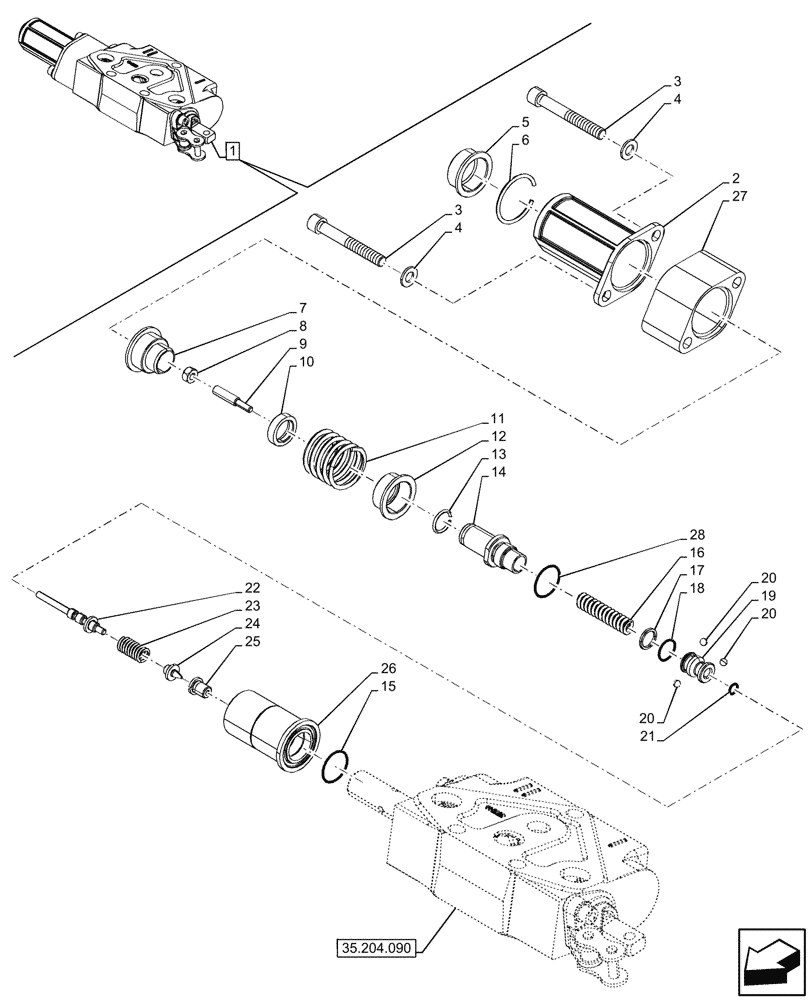 1
3
4
5
6
2
27
3
4
7
8
9
10
11
12
13
14
28
16
17
18
20
19
20
22
23
24
25
26
15
20
21
35.204.090