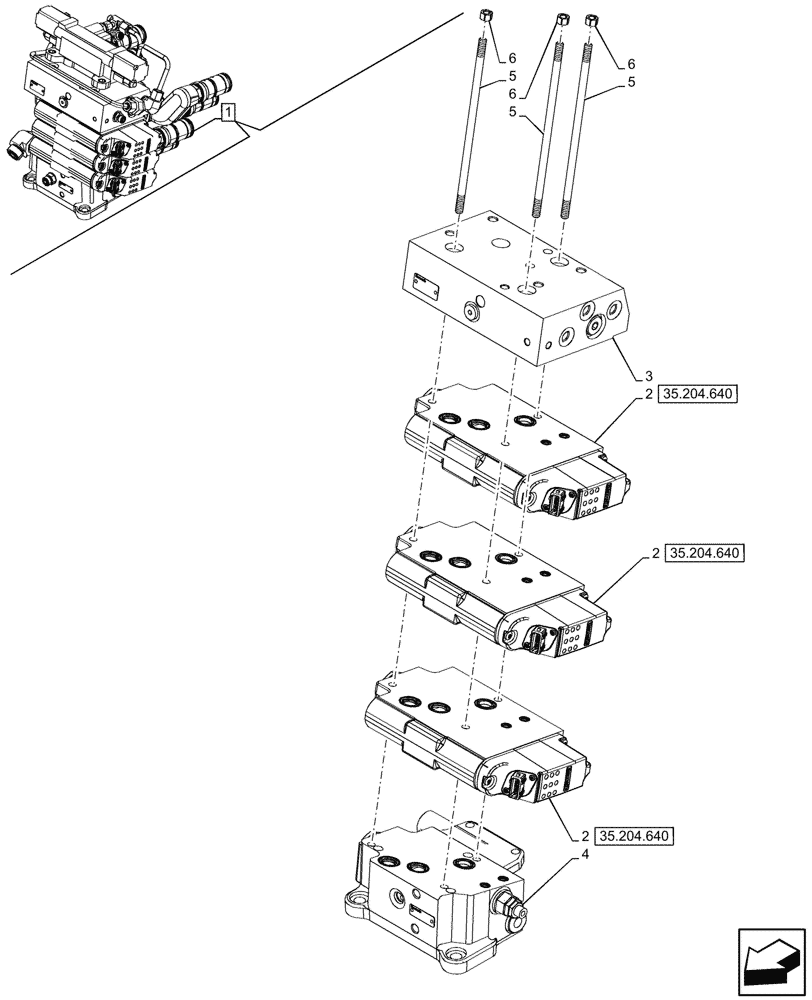 1
6
5
6
5
6
5
3
2 35.204.640
2 35.204.640
2 35.204.640
4