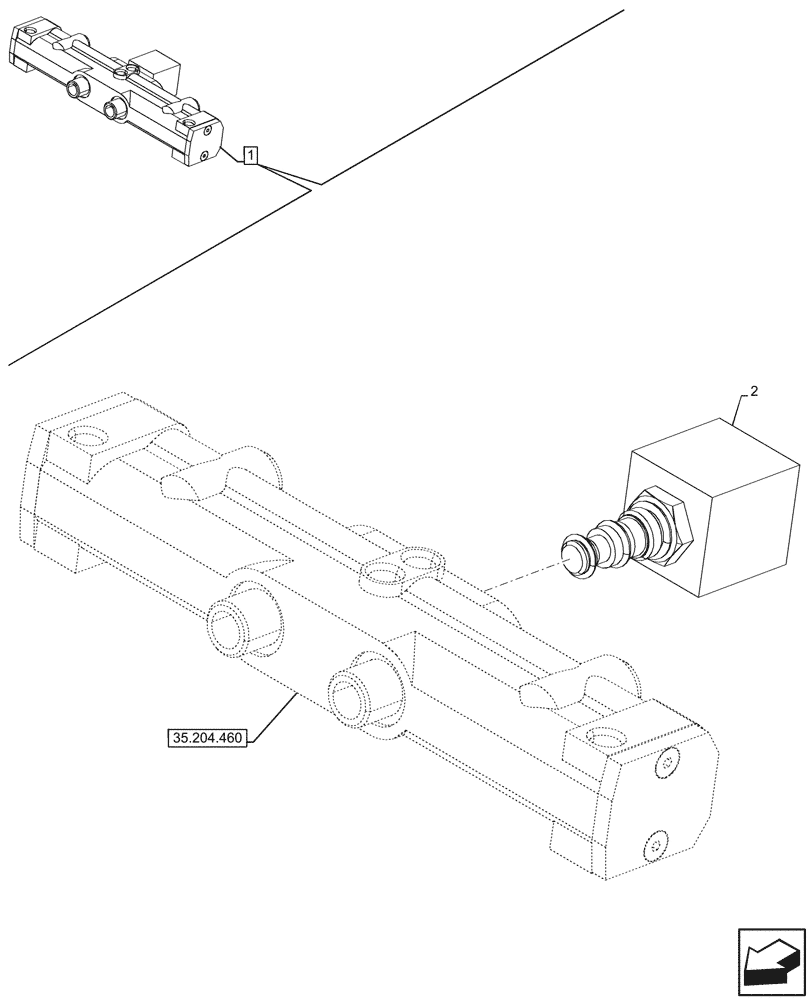 1

2

35.204.460