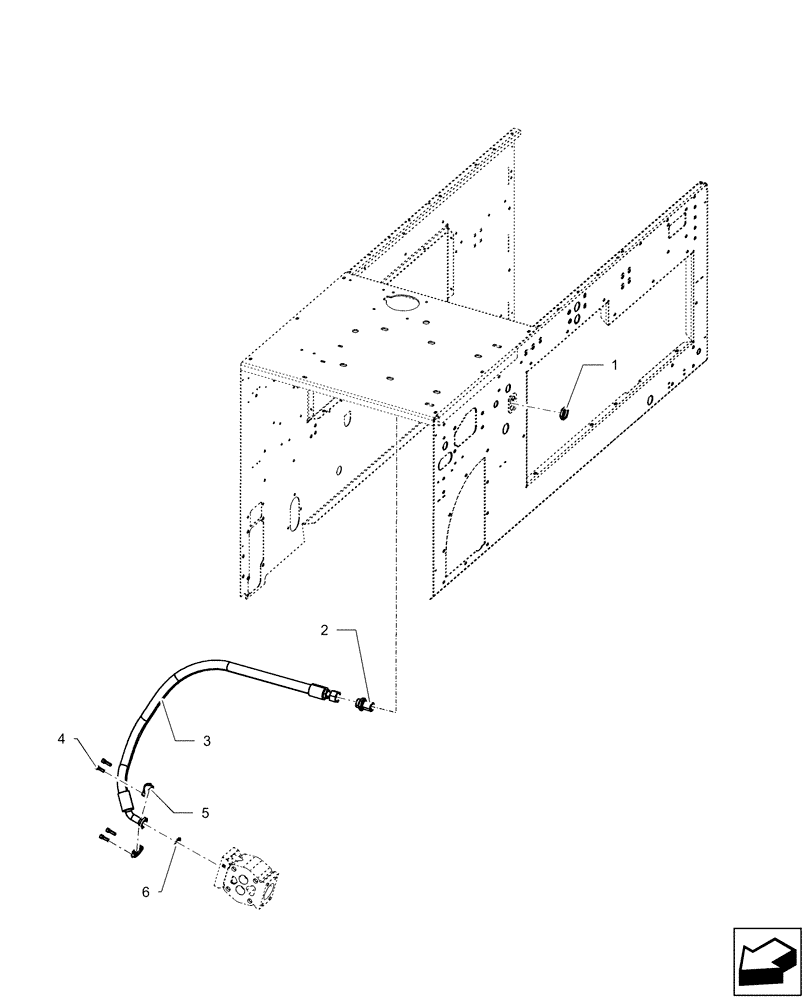 1
2
3
4
5
6