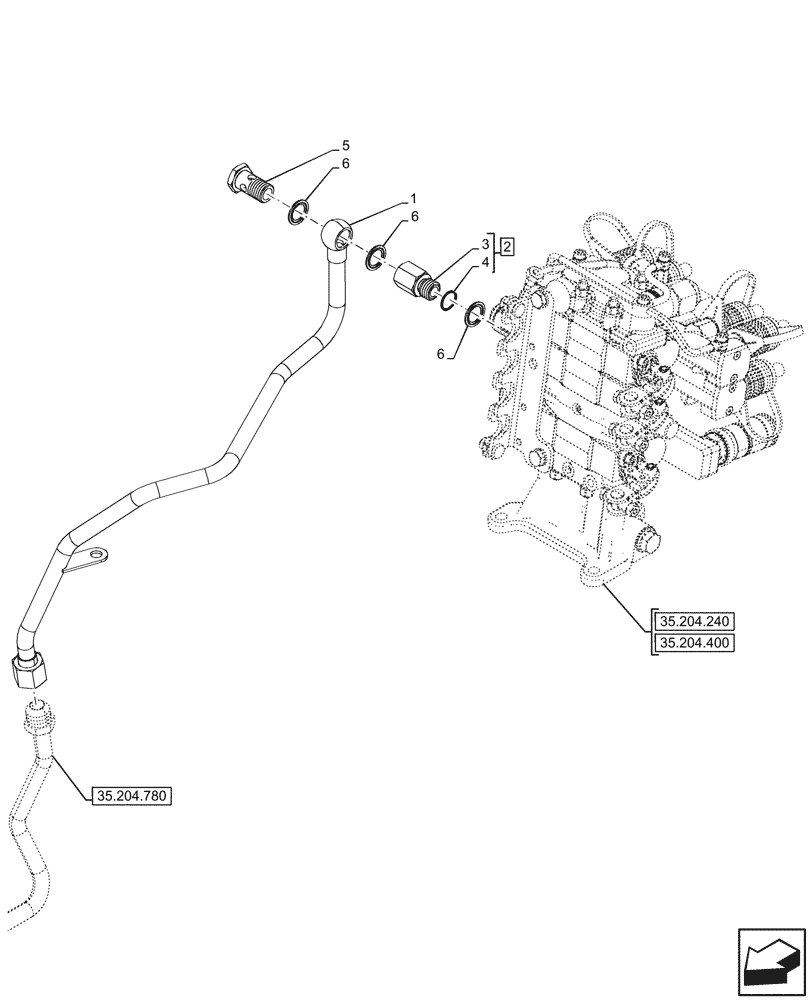 5
6
1
6
3
4
2
6
35.204.240
35.204.400
35.204.780