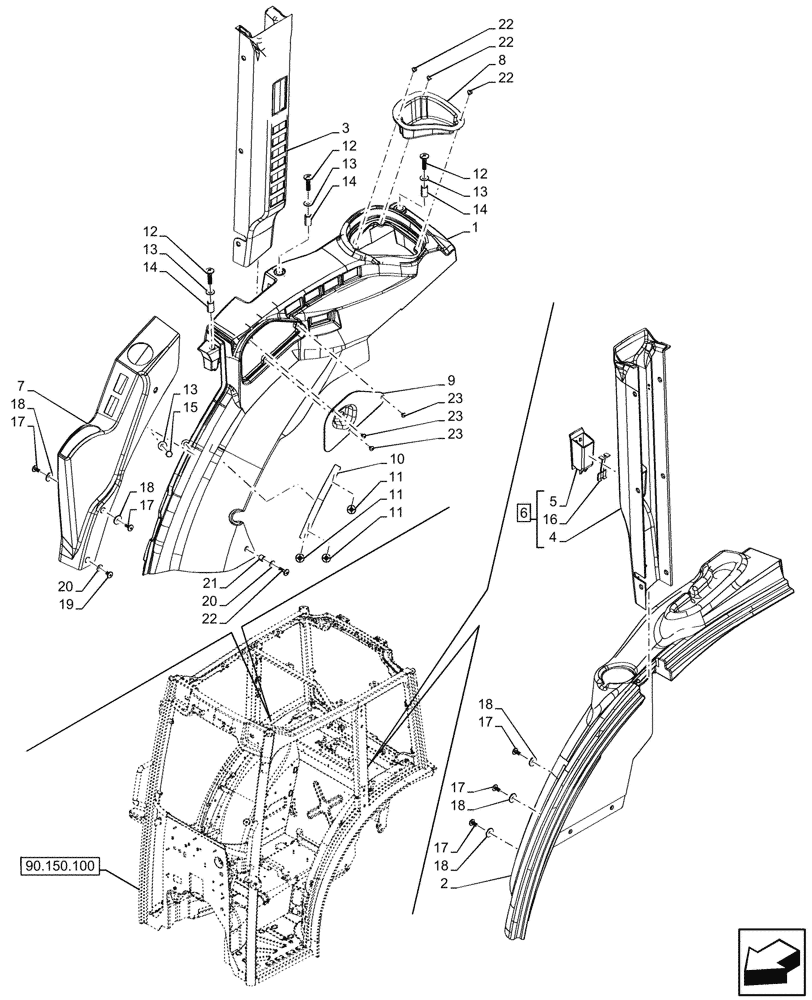 22
22
8
22
3
12
13
14
12
13
14
1
12
13
14
7
18
17
13
15
9
23
23
23
10
11
11
11
18
17
20
19
21
20
22
6
5
16
4
18
17
17
18
17
18
2
90.150.100