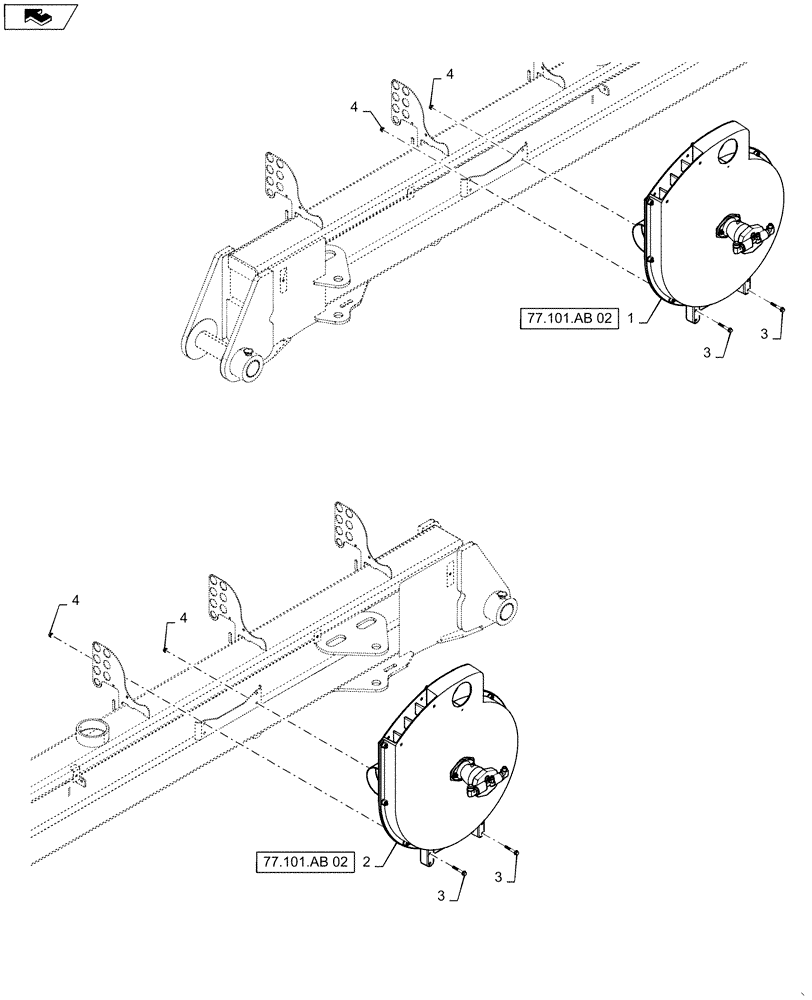 4
4
77.101.AB 02
1
3
3
4
4
77.101.AB 02
2
3
3