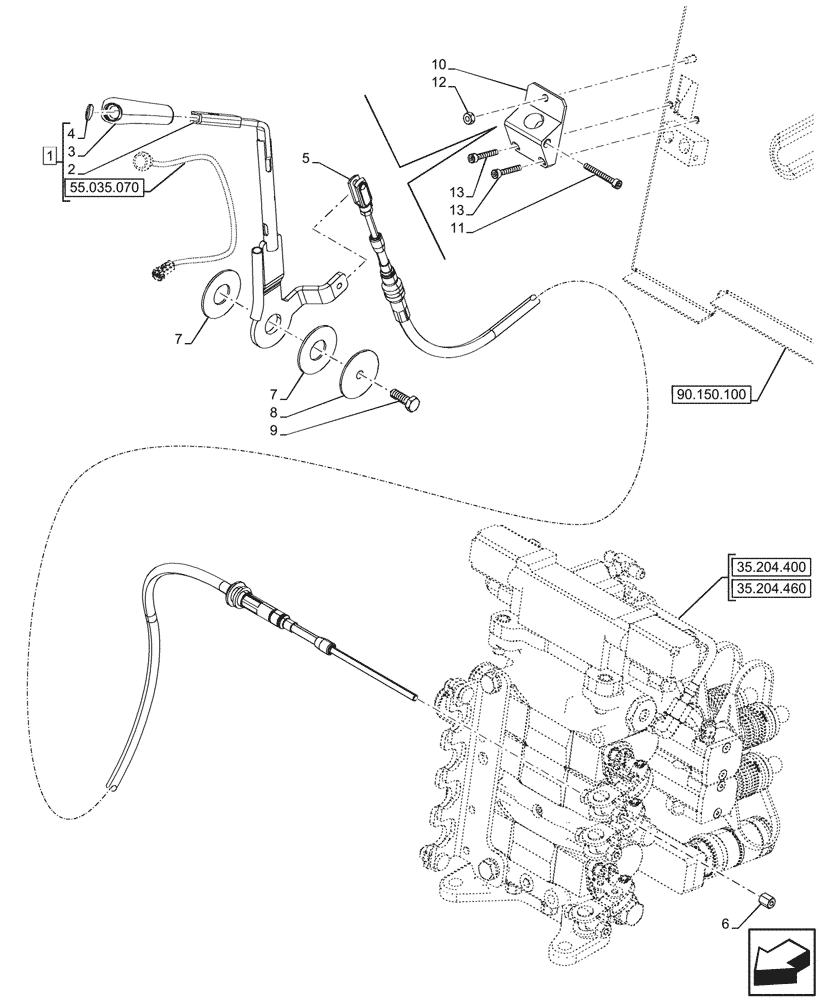 10
12
1
4
3
2
55.035.070
5
13
13
11
7
7
8
9
90.150.100
35.204.400
35.204.460
6