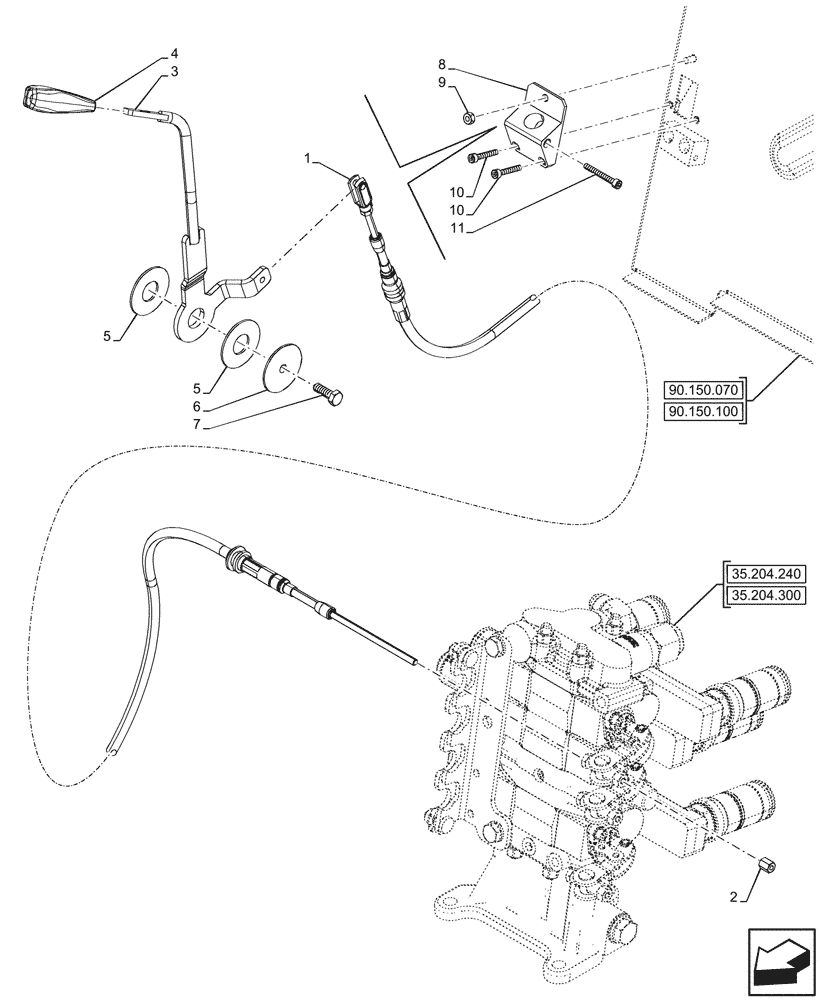 4
3
8
9
1
10
10
11
5
5
6
7
90.150.070
90.150.100
35.204.240
35.204.300
2