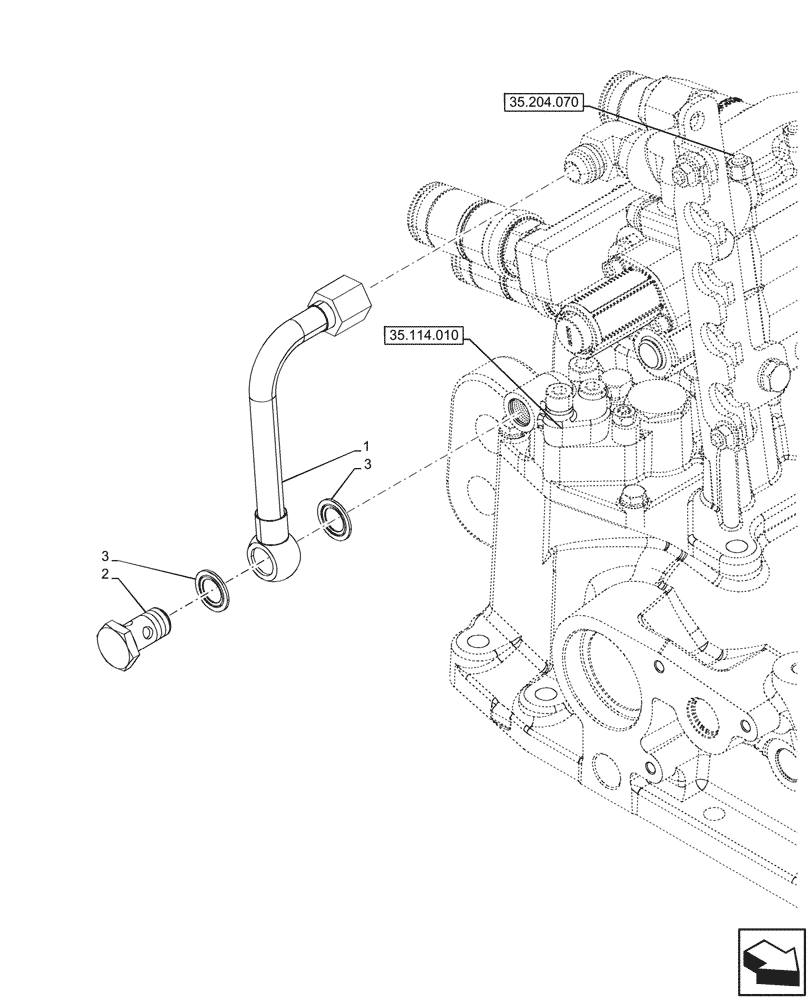 35.204.070

35.114.010

1

3

3

2