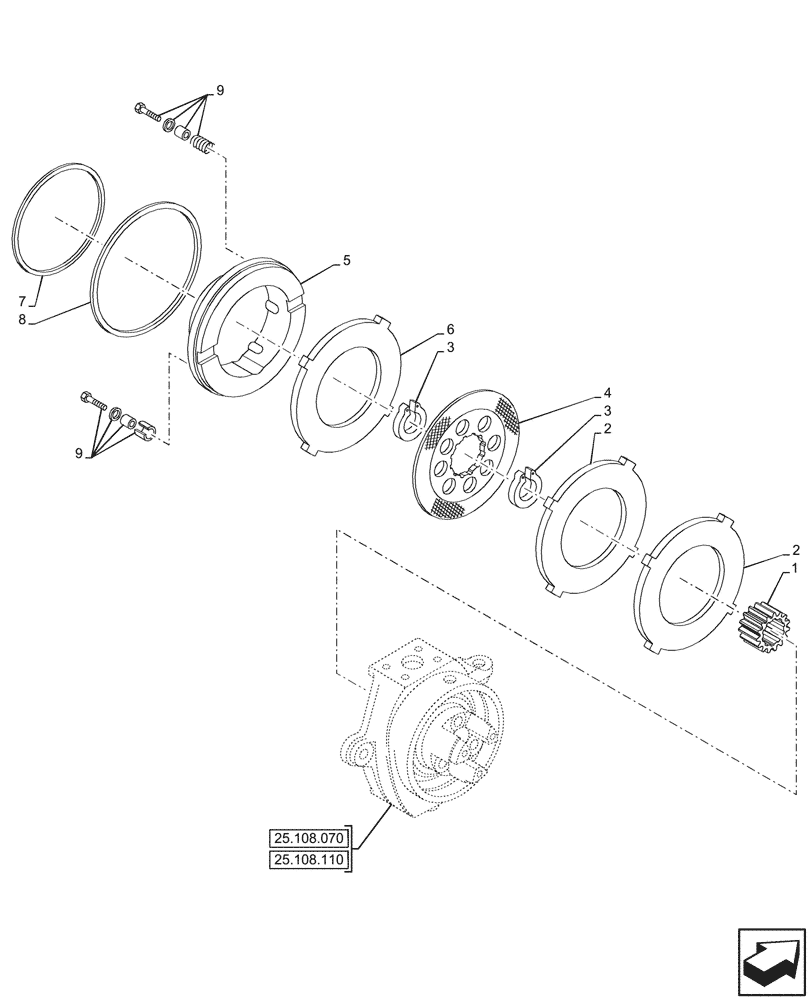 9
5
7
8
6
3
4
3
2
9
2
1
25.108.070
25.108.110