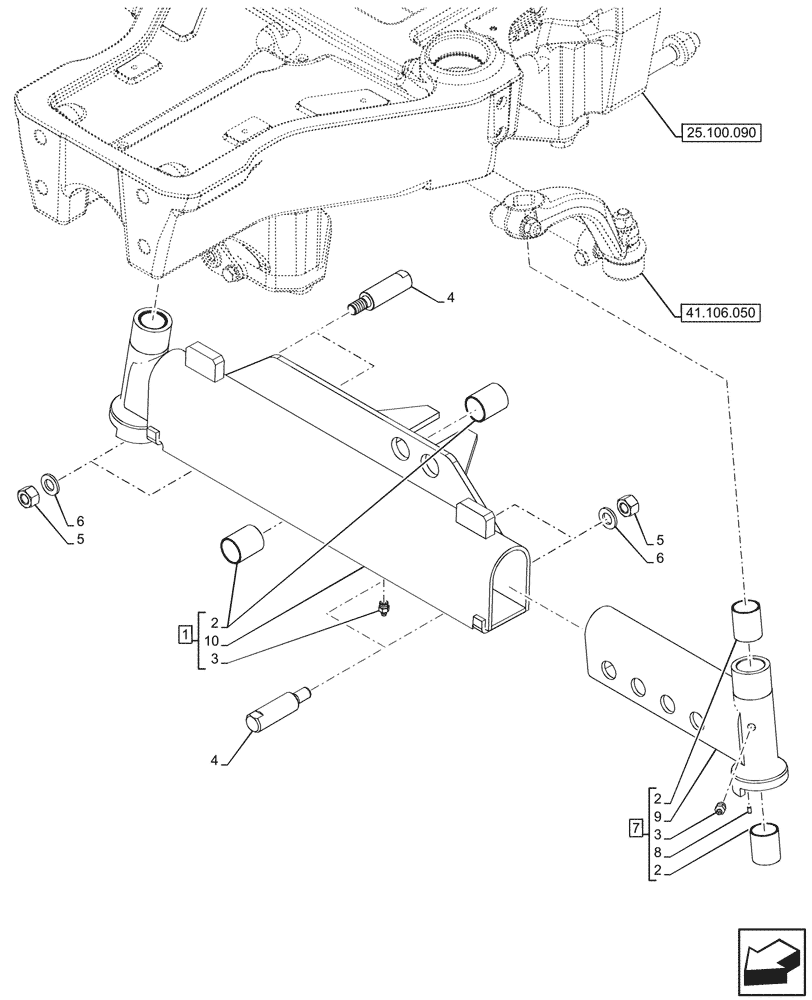 25.100.090

41.106.050

4

6

5

5

6

1

2

10

3

4

7

2

9

3

8

2