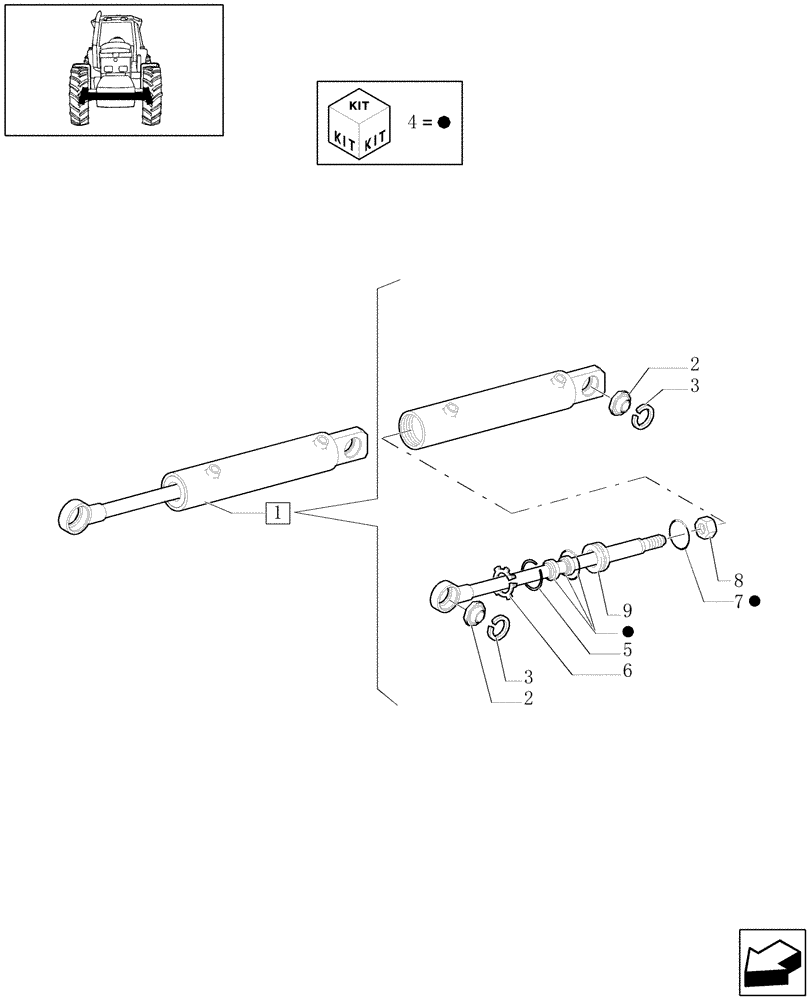 KIT
KIT KIT
4 = ●

2
3
1
8
7 ●
9
●
5
6
3
2