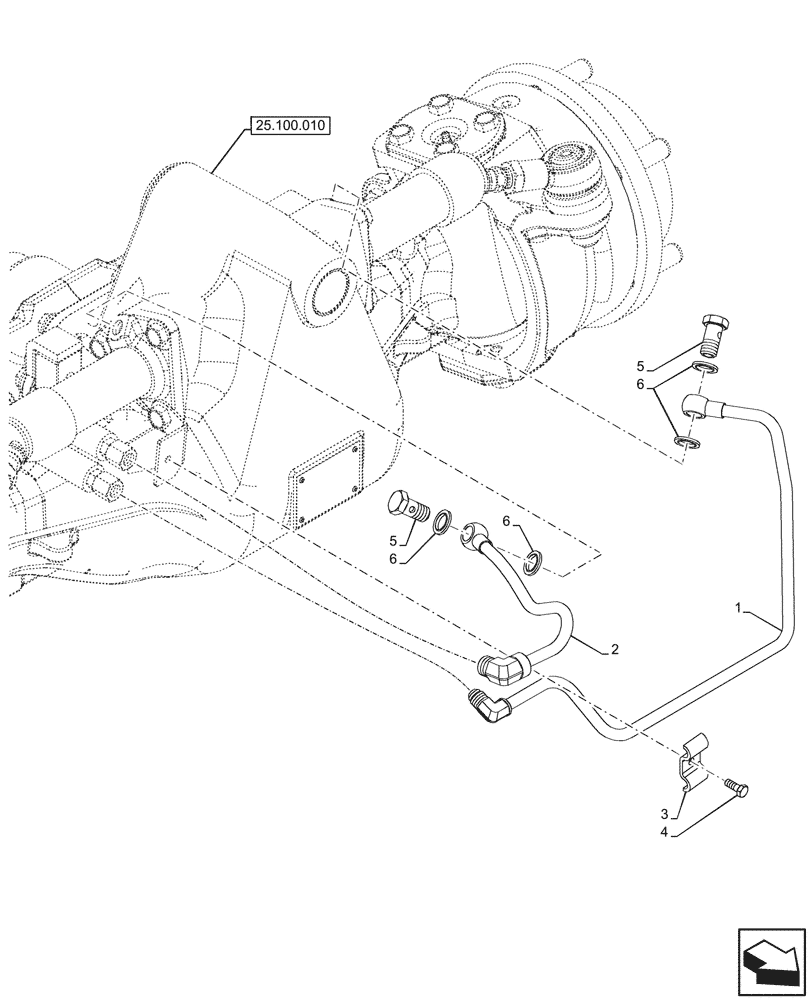 25.100.010

5
6
5
6
6
1
2
3
4