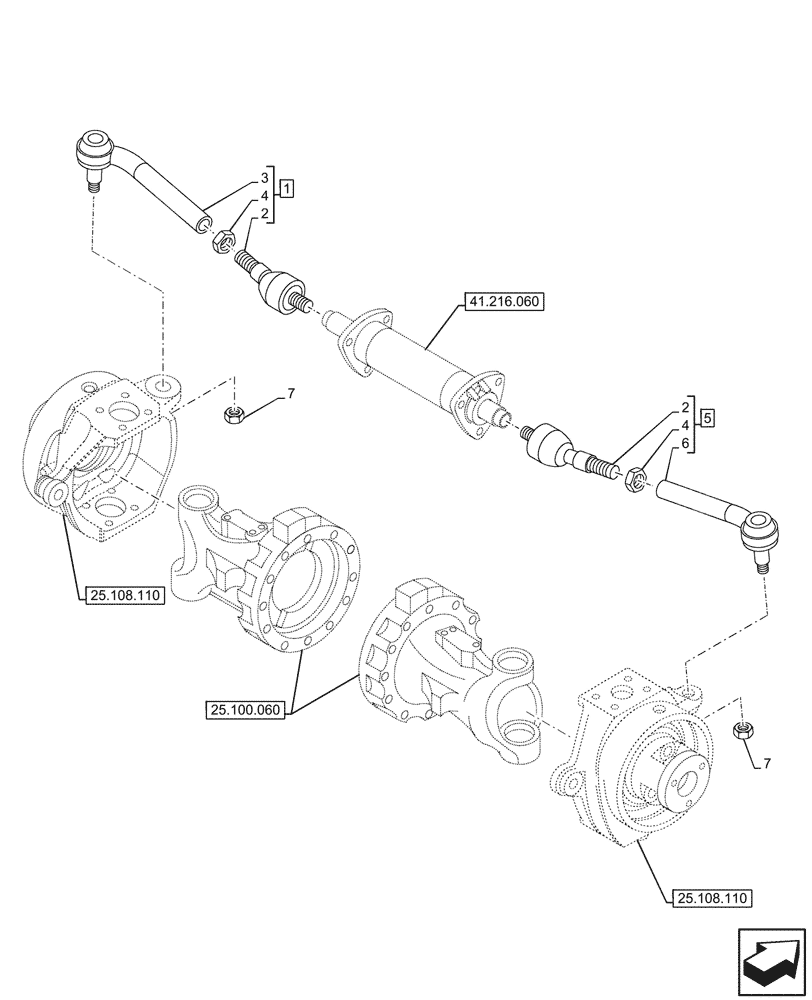 3
4
2
1
41.216.060
7
2
4
6
5
25.108.110
25.100.060
7
25.108.110