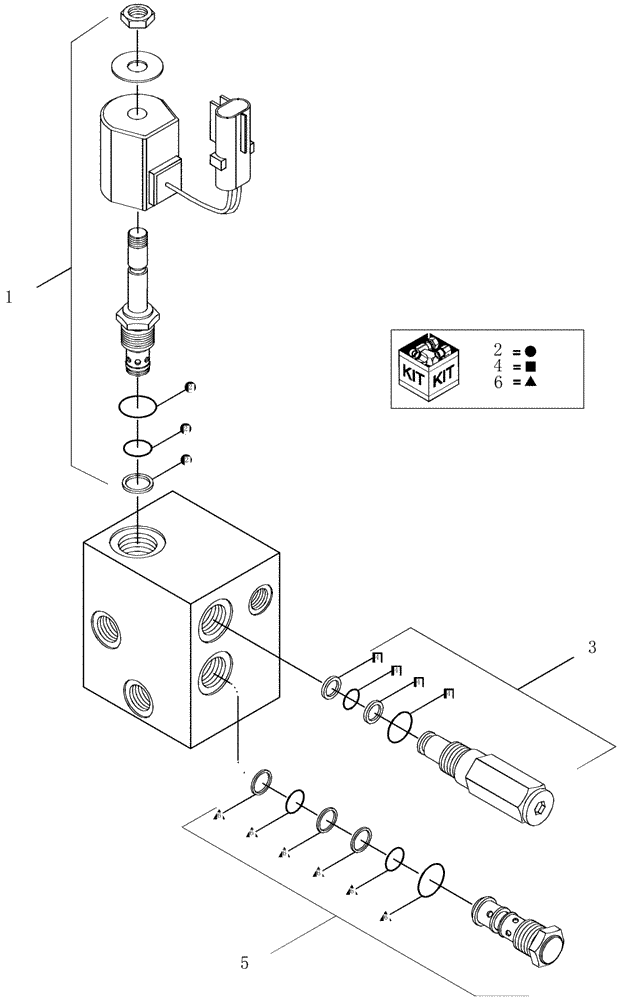 1

KIT KIT

2 = ●
4 = ■
6 = ▲

3

5