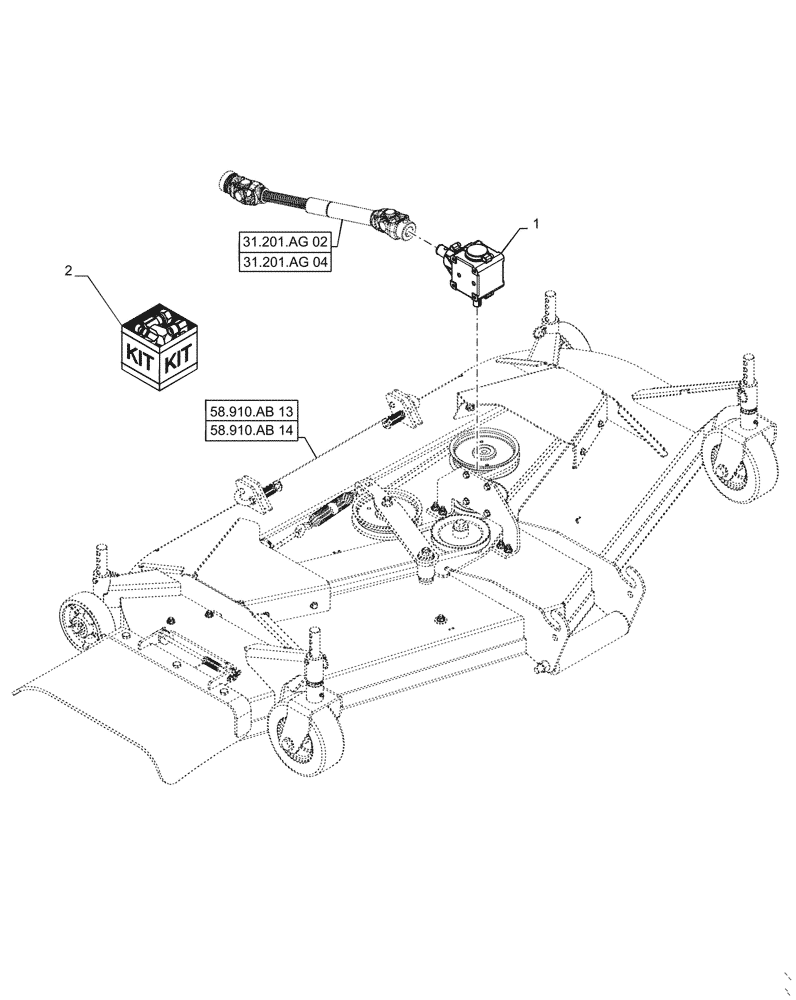 31.201.AG 02
31.201.AG 04

1

2

KIT KIT

58.910.AB 13
58.910.AB 14