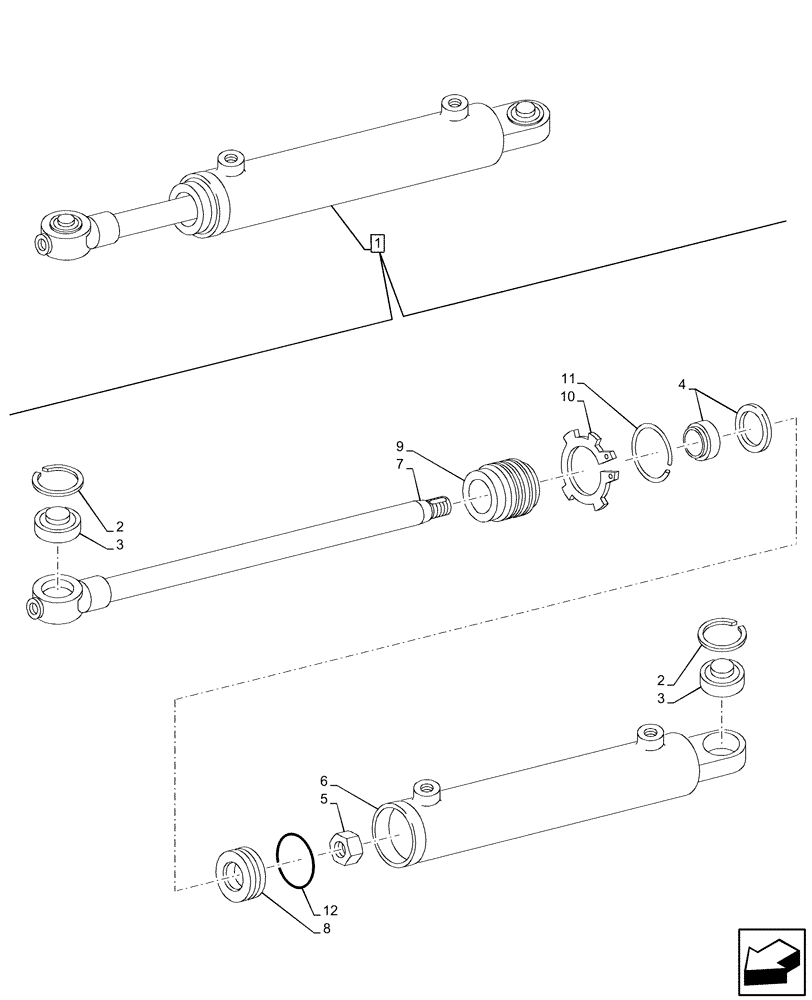 1
11
10
4
9
7
2
3
2
3
6
5
12
8