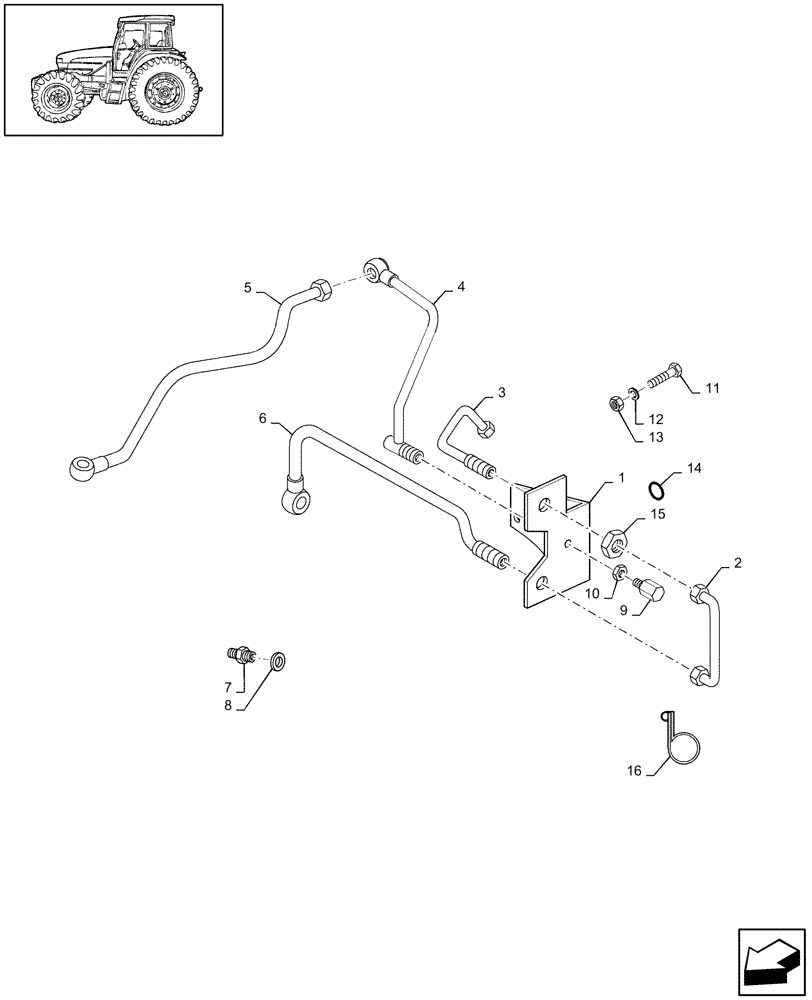 5
4
3
11
12
13
6
1
14
15
2
10
9
7
8
16