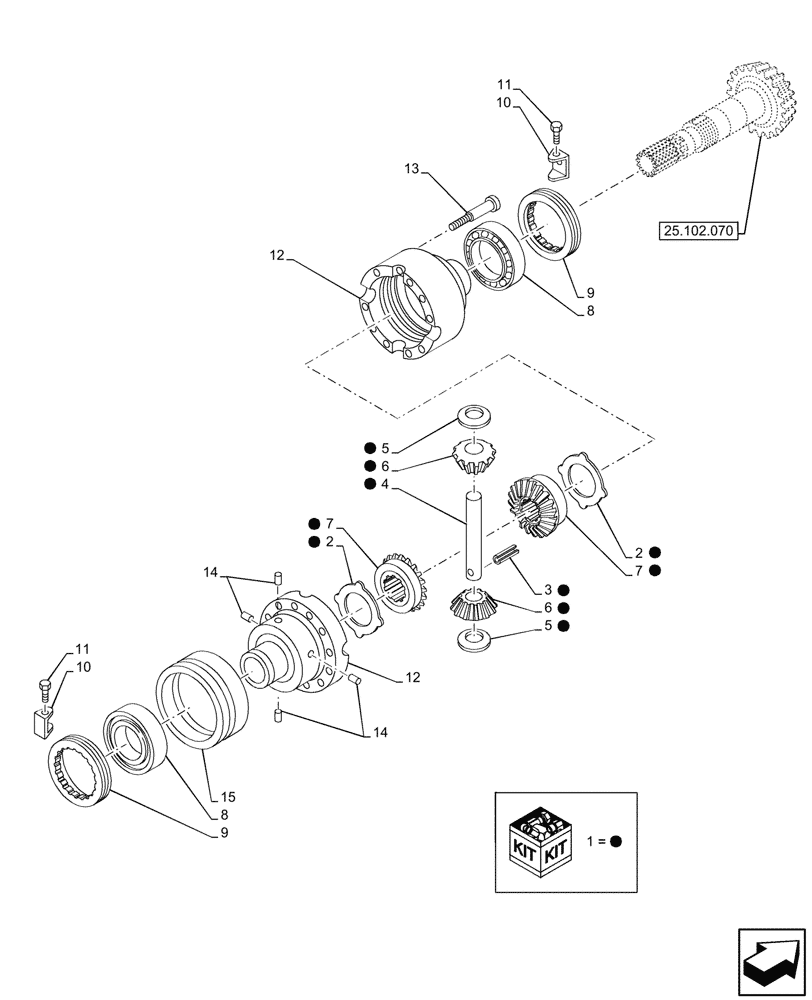 11
10
13
25.102.070
12
9
8
● 5
● 6
● 4
● 7
● 2
2 ●
7 ●
14
3 ●
6 ●
5 ●
11
10
12
14
15
8
9
KIT KIT
1 = ●