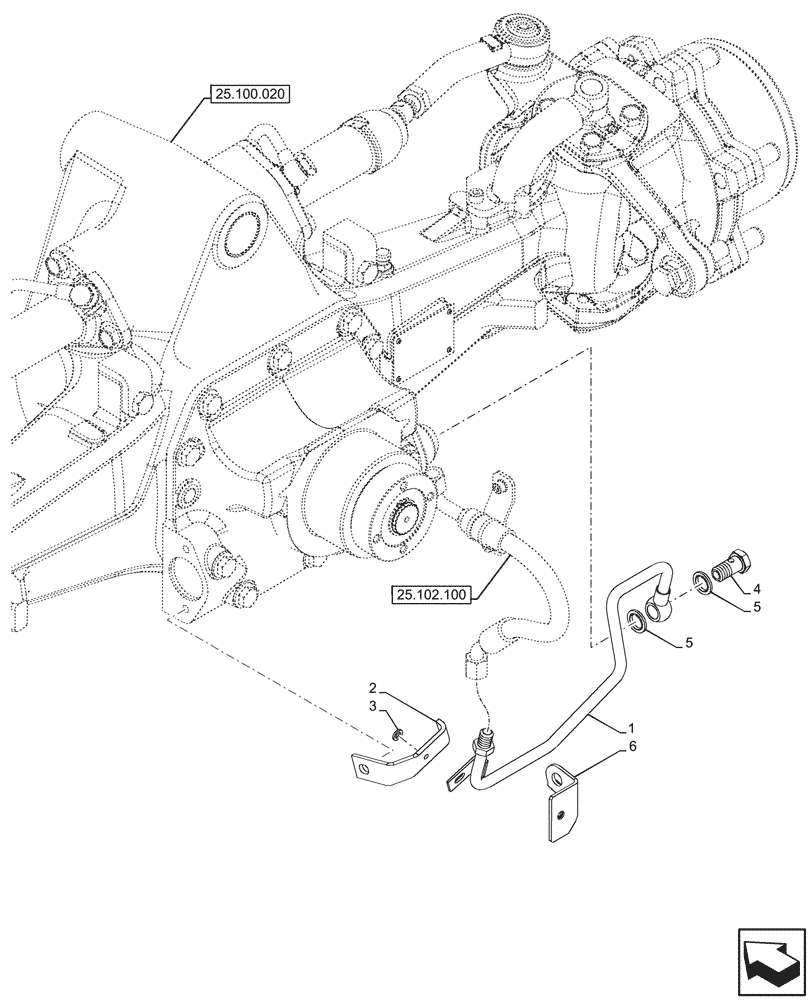 25.100.020

25.102.100

4
5
5
2
3
1
6