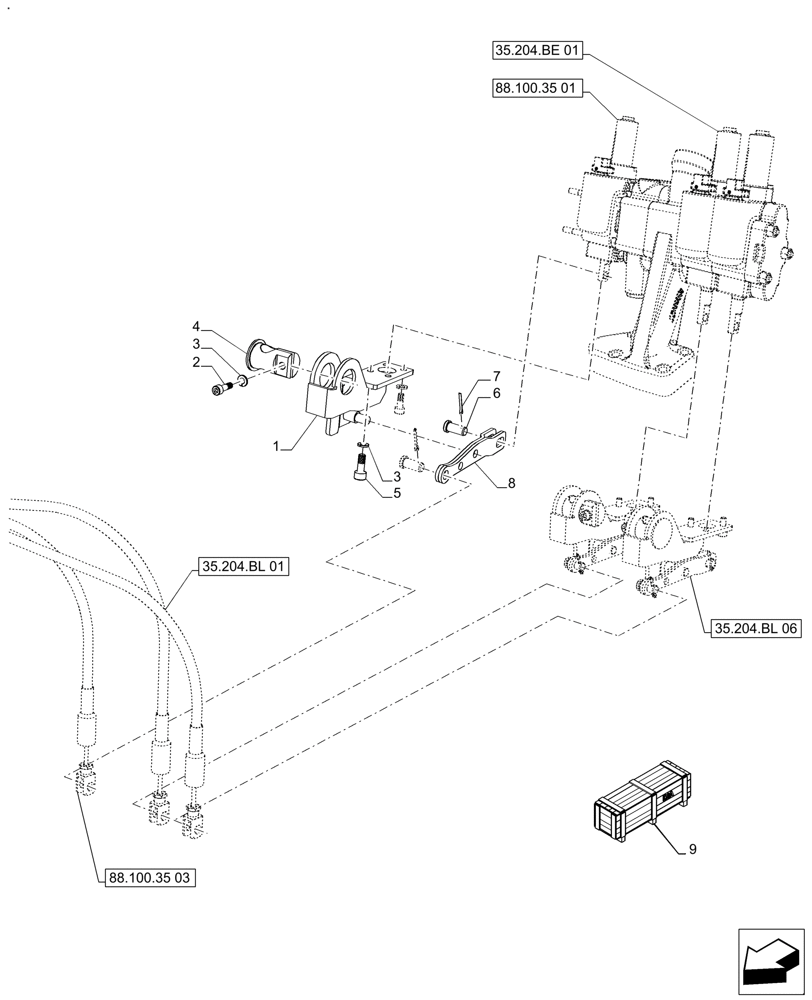 35.204.BE 01
88.100.35 01
4
3
2
1
7
6
3
5
8
35.204.BL 01
35.204.BL 06
9
88.100.35 03