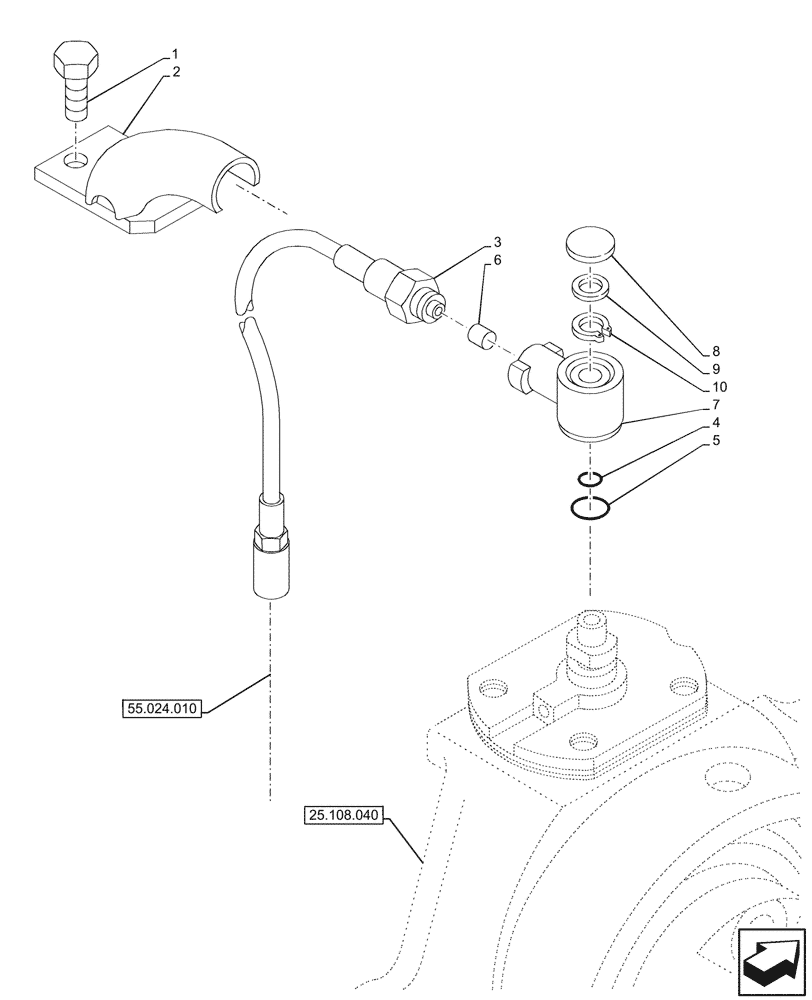 1
2
3
6
8
9
10
7
4
5
55.024.010
25.108.040