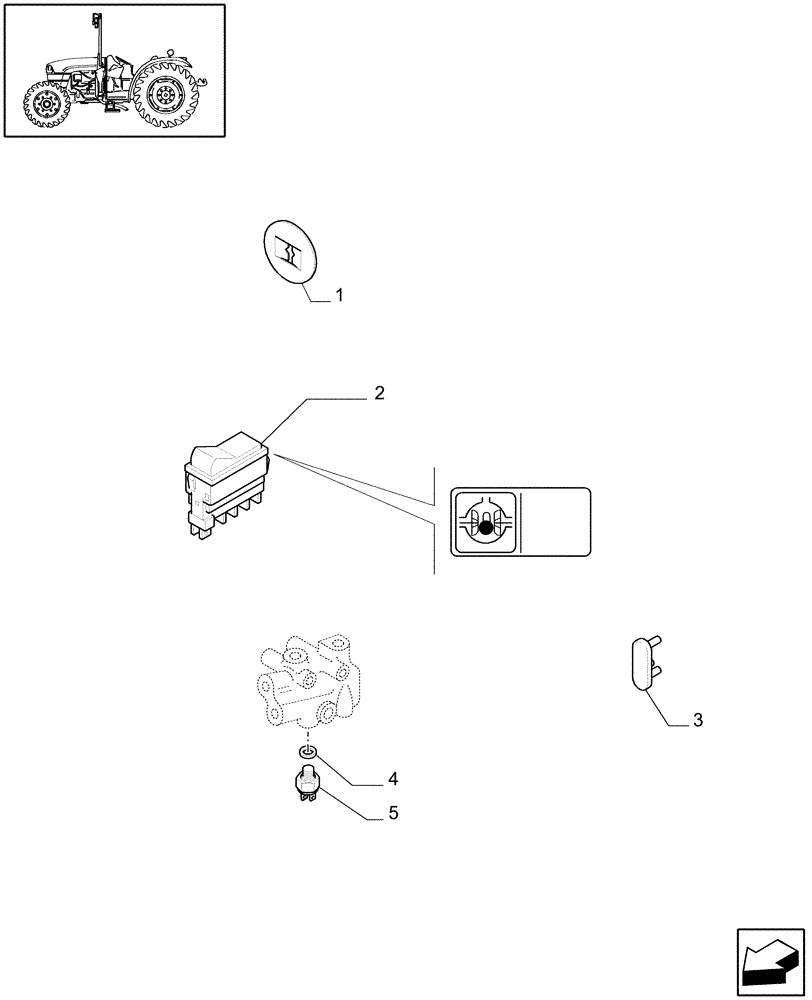 1

2

3

4

5