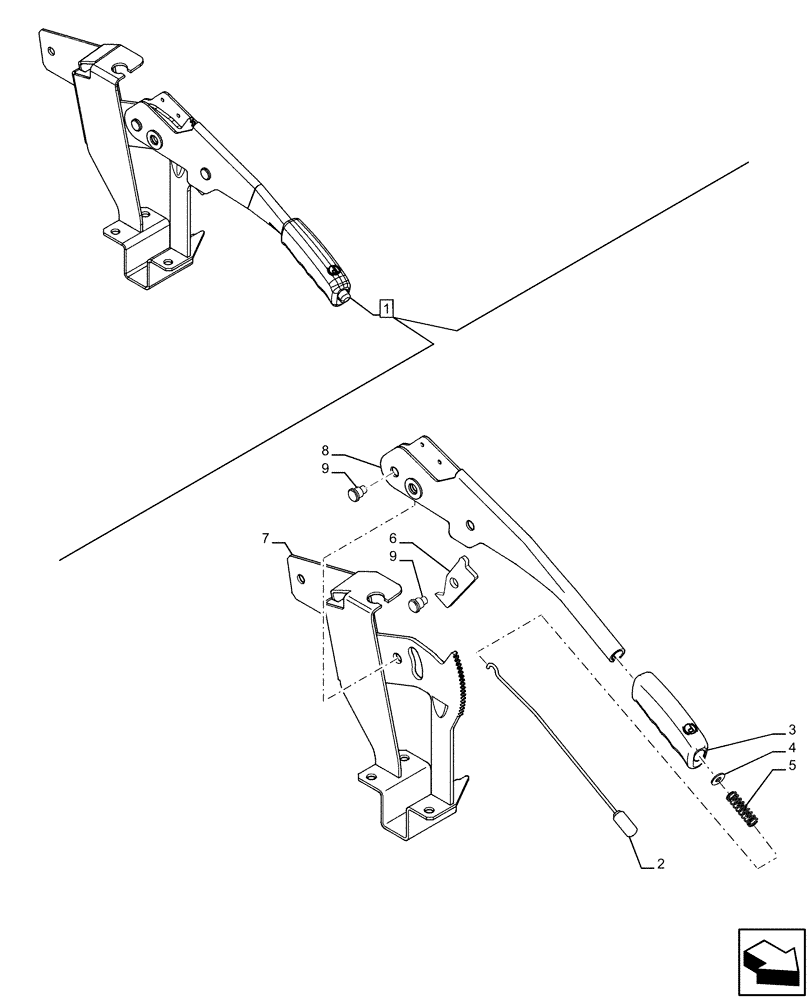 1
8
9
7
6
9
3
4
5
2