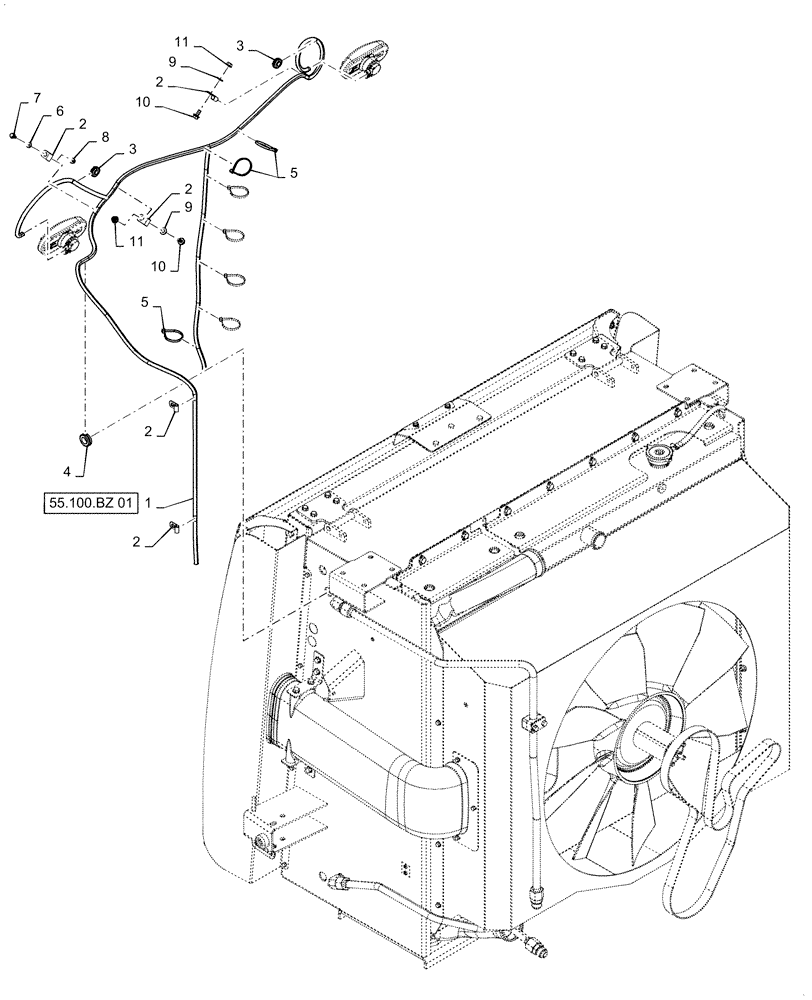 11
3
9
2
10
7
6
2
8
3
5
2
9
11
10
5
2
4
55.100.BZ 01
1
2