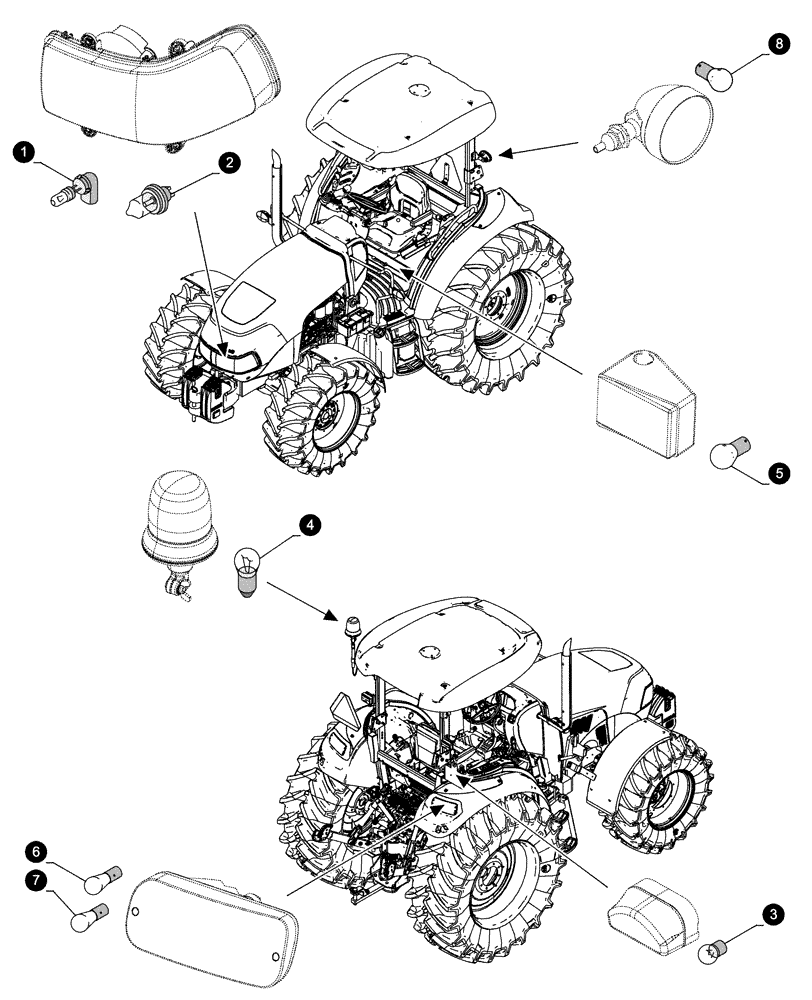 1
2
8
5
4
6
7
3