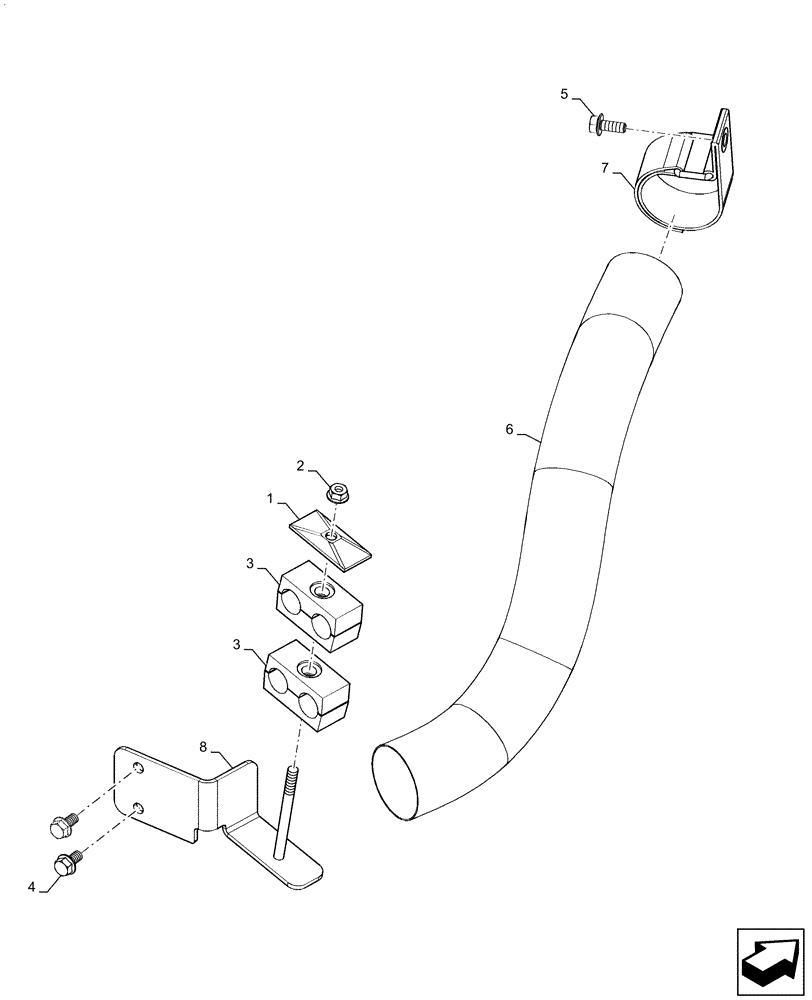 5
7
6
2
1
3
3
8
4