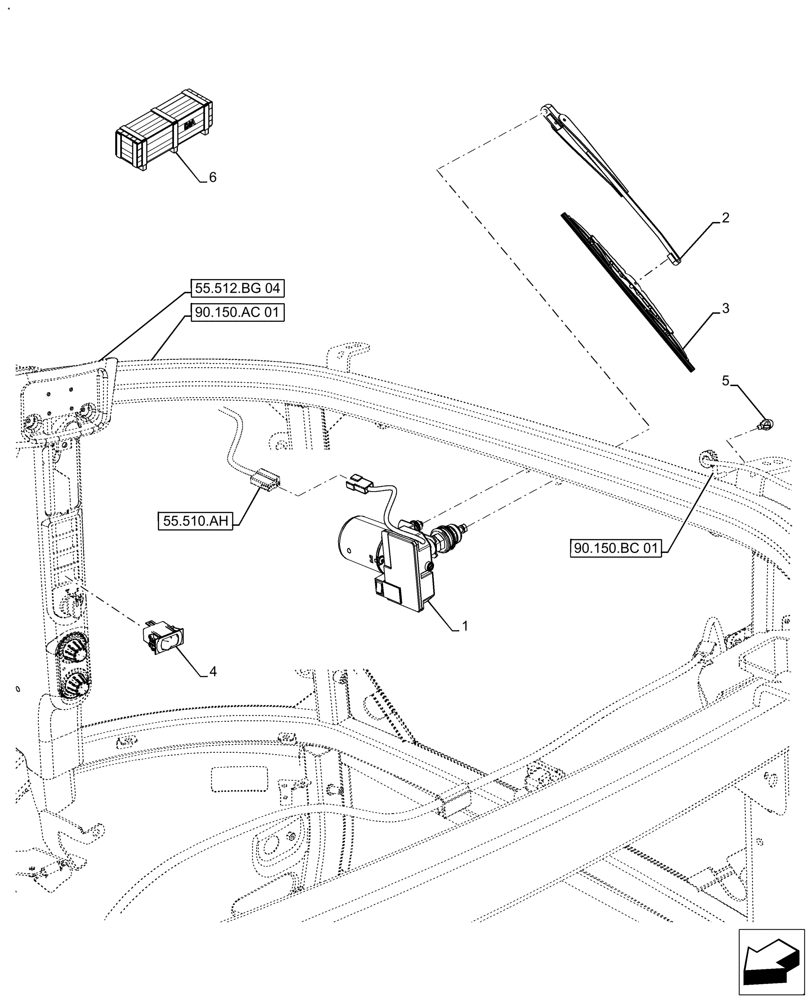 6

2

3

55.512.BG 04

90.150.AC 01

5

55.510.AH

90.150.BC 01

1

4