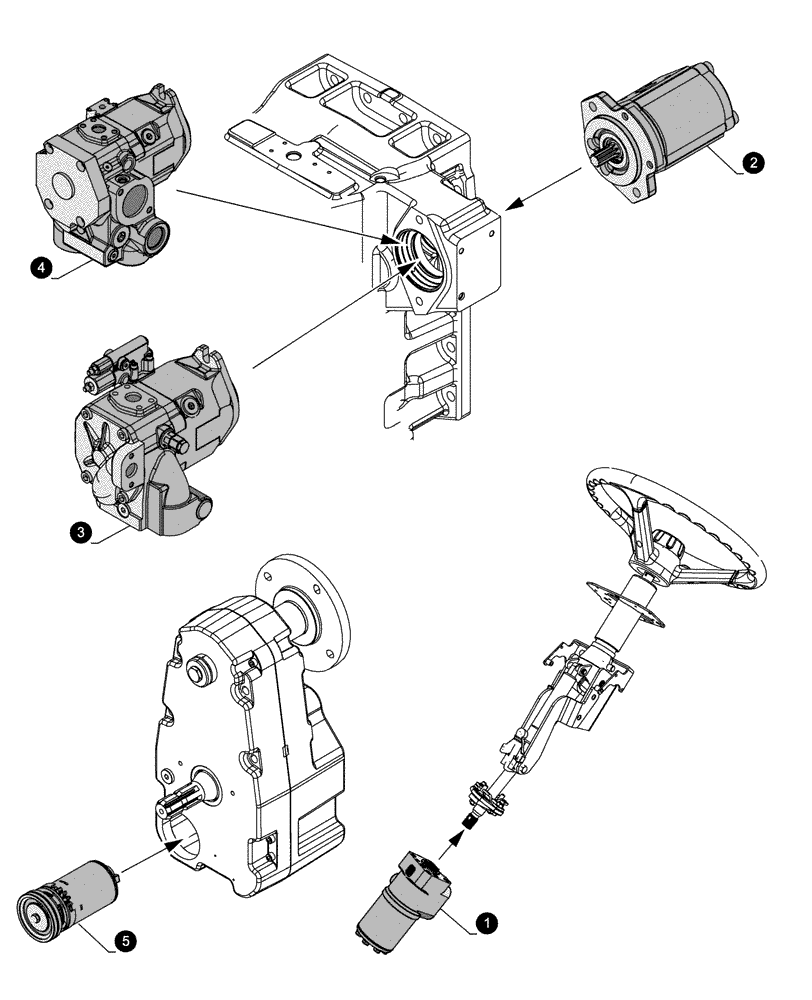 4
2
3
5
1