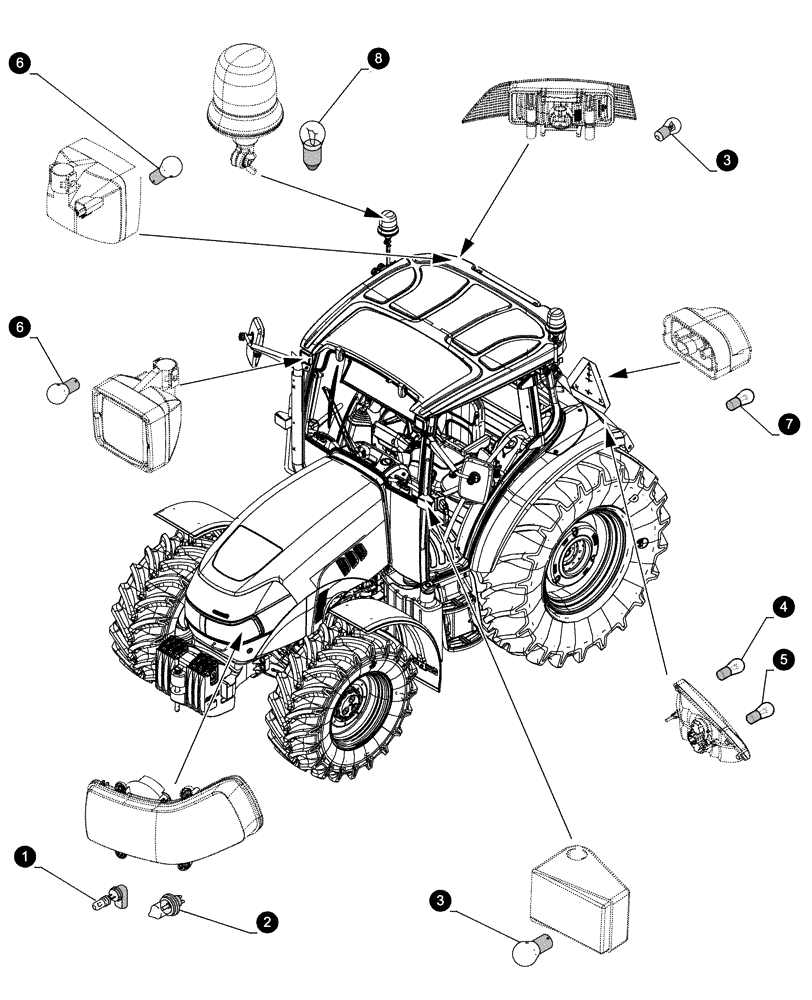 6
8
3
6
7
4
5
1
2
3