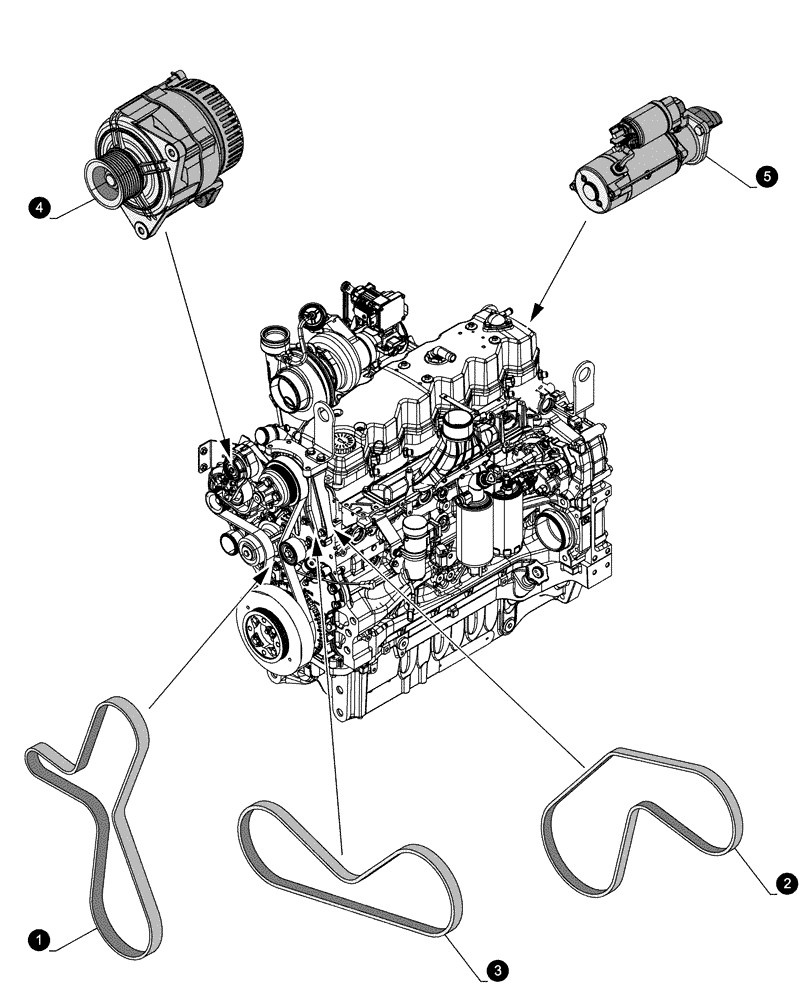 4
5
1
3
2