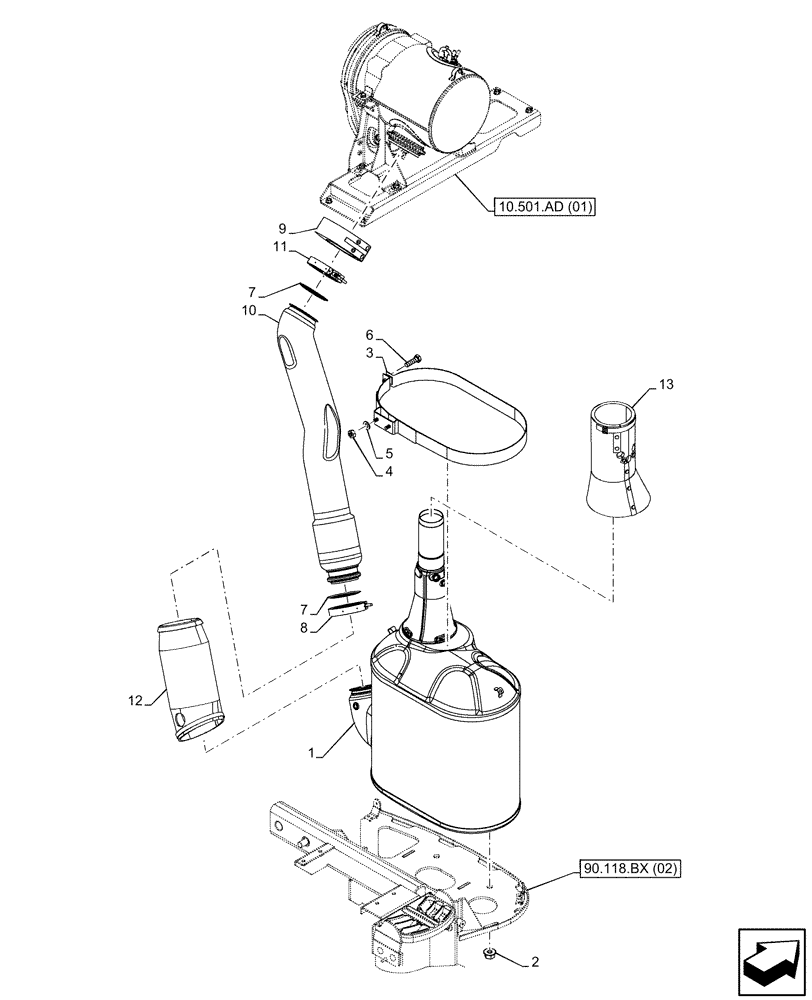 10.501.AD (01)
9
11
7
10
6
3
13
5
4
7
8
12
1
90.118.BX (02)
2