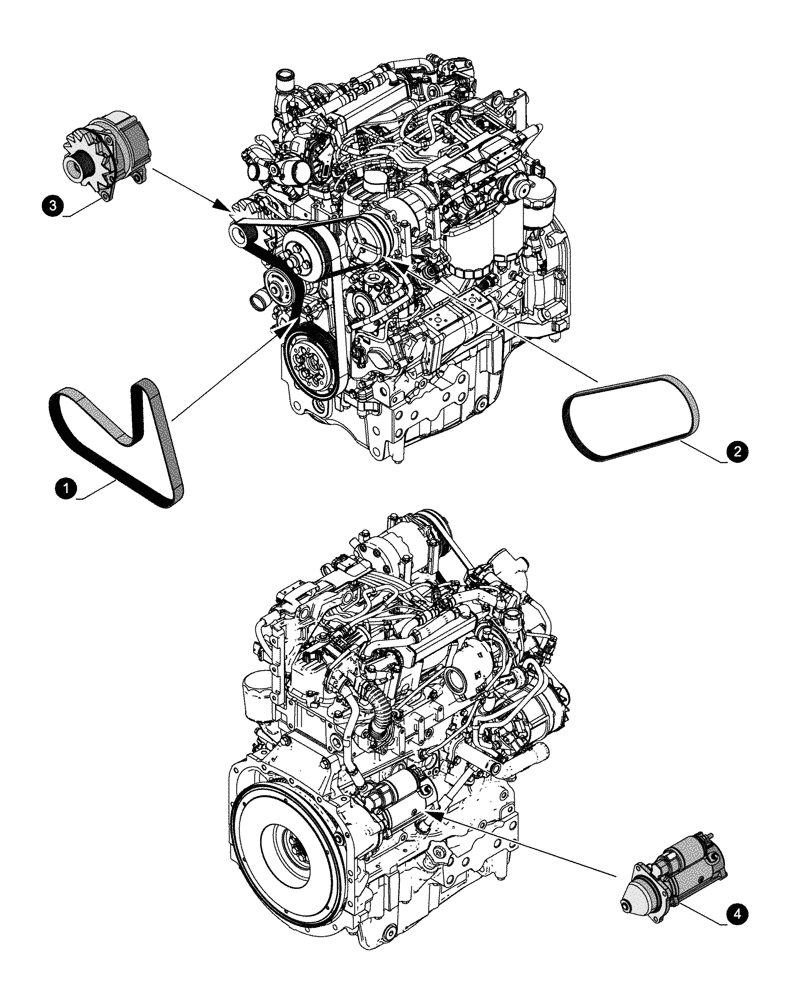 3
1
2
4