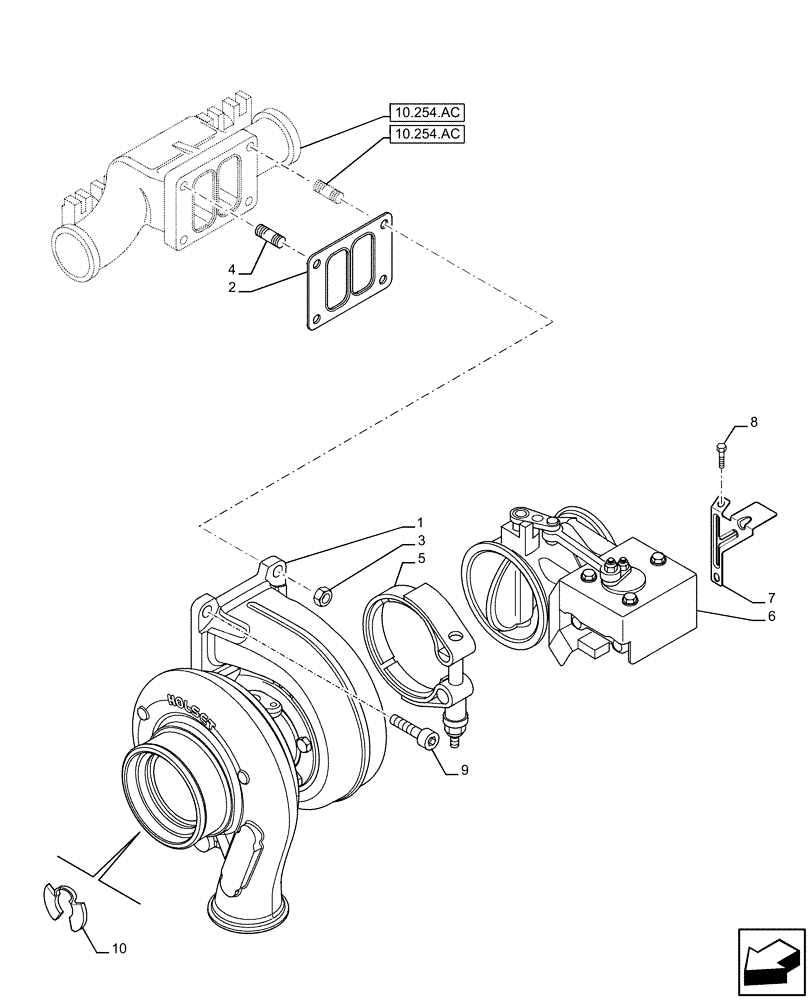 10.254.AC
10.254.AC
4
2
8
1
3
5
7
6
HOLSET
9
10