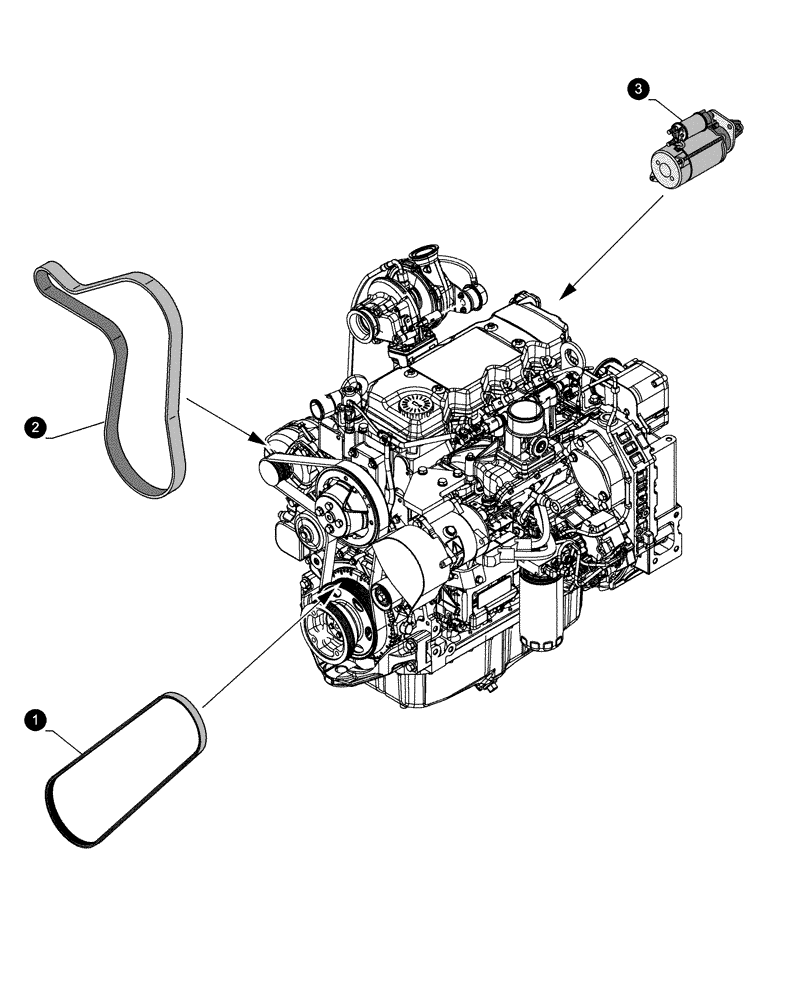 3
2
1