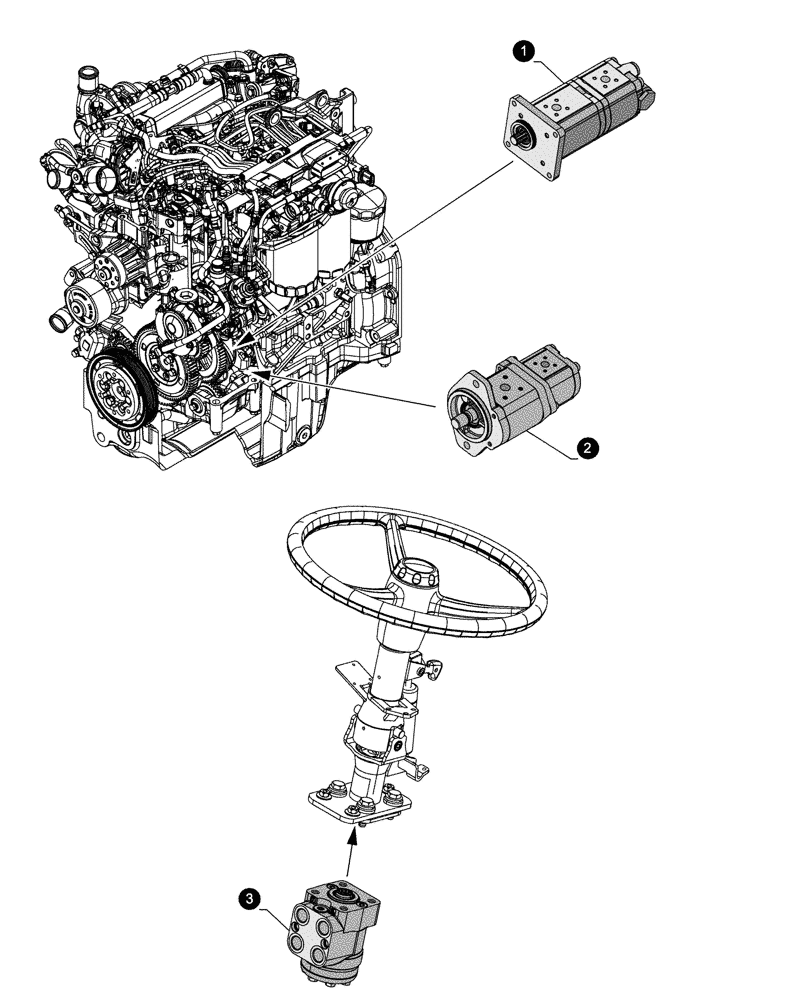 1
2
3