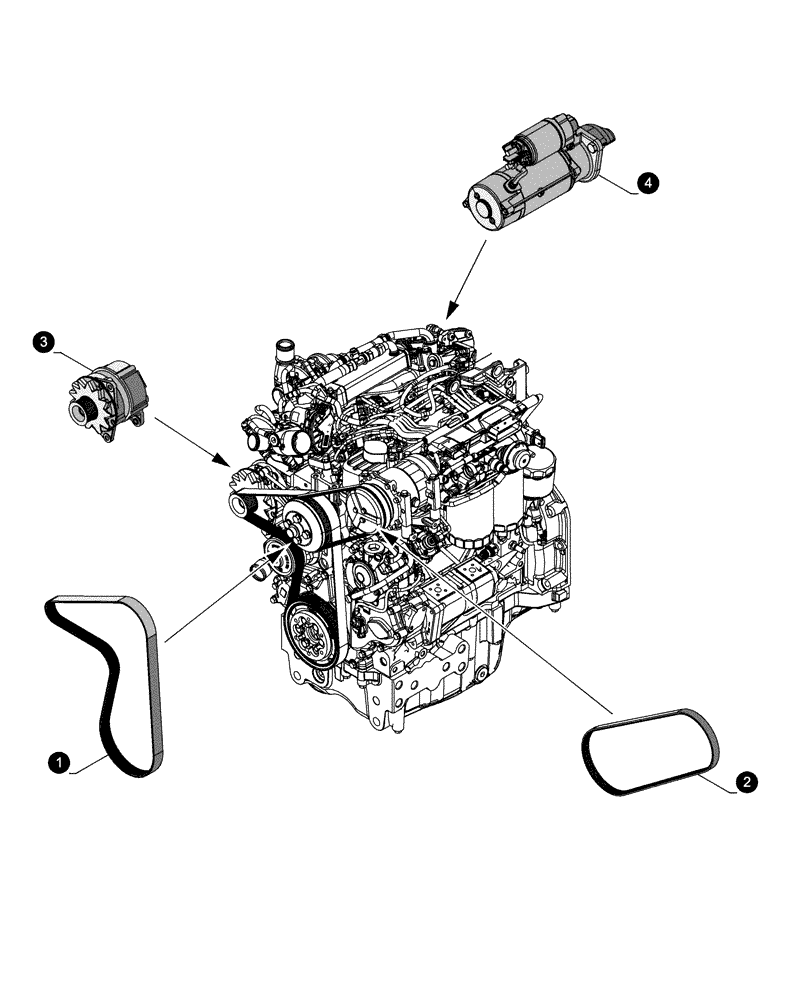 4

3

1

2