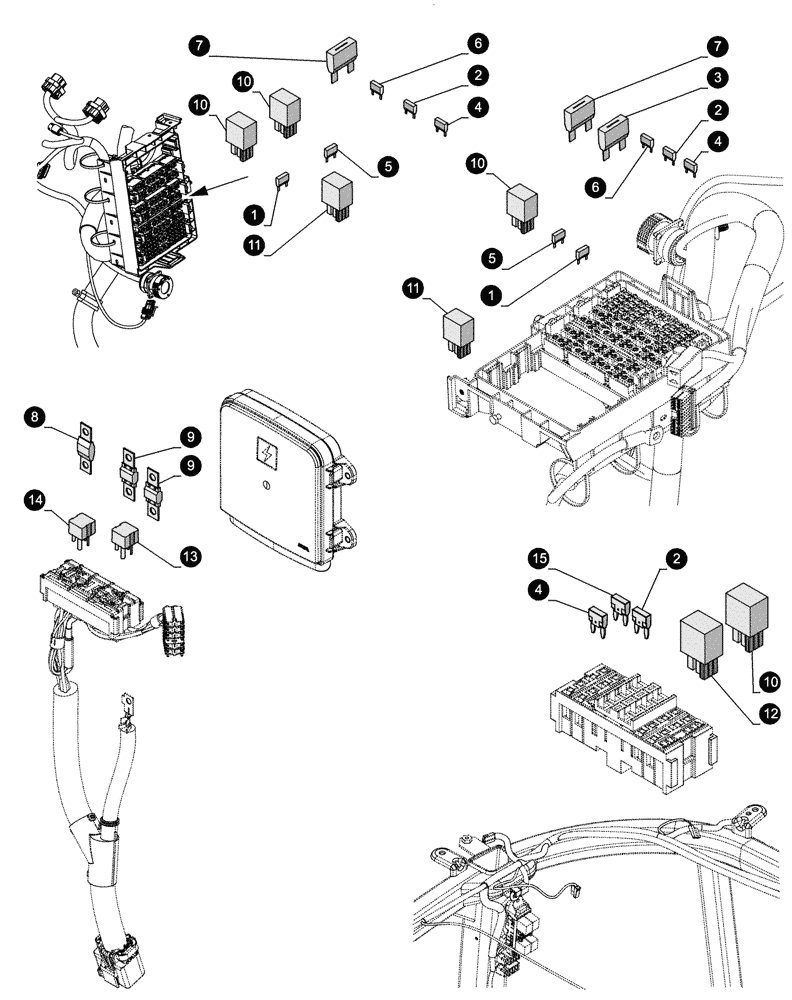 7
6
2
4
10
10
5
1
11
7
3
2
4
6
10
5
1
11
8
9
9
14
13
15
2
4
10
12