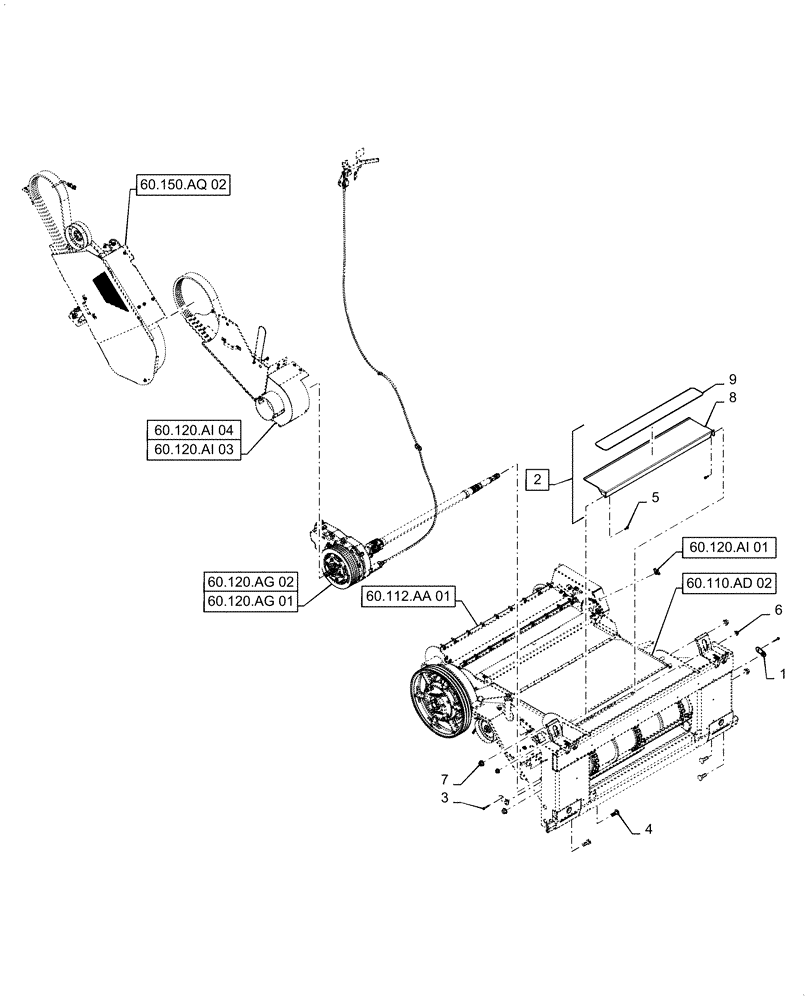 60.150.AQ 02

60.120.AI 04
60.120.AI 03

9
8
2
5

60.120.AI 01

60.120.AG 02
60.120.AG 01

60.112.AA 01

60.110.AD 02

6
1

7
3
4