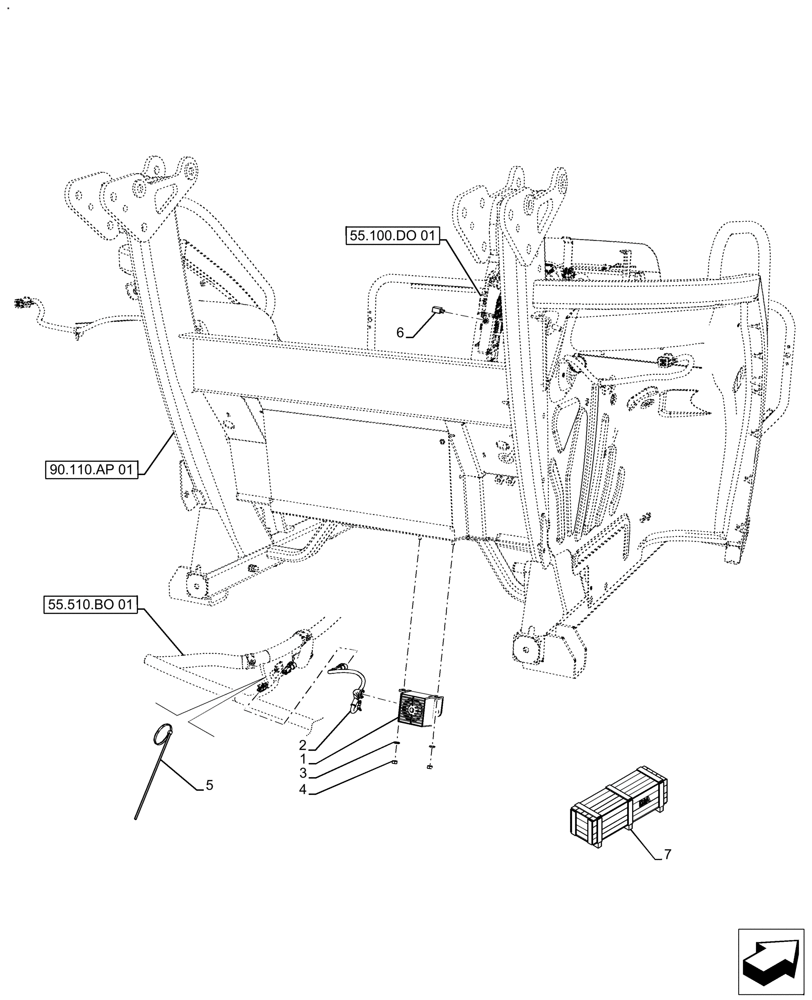 55.100.DO 01

6

90.110.AP 01

55.510.BO 01

2
1
3
4

5

7