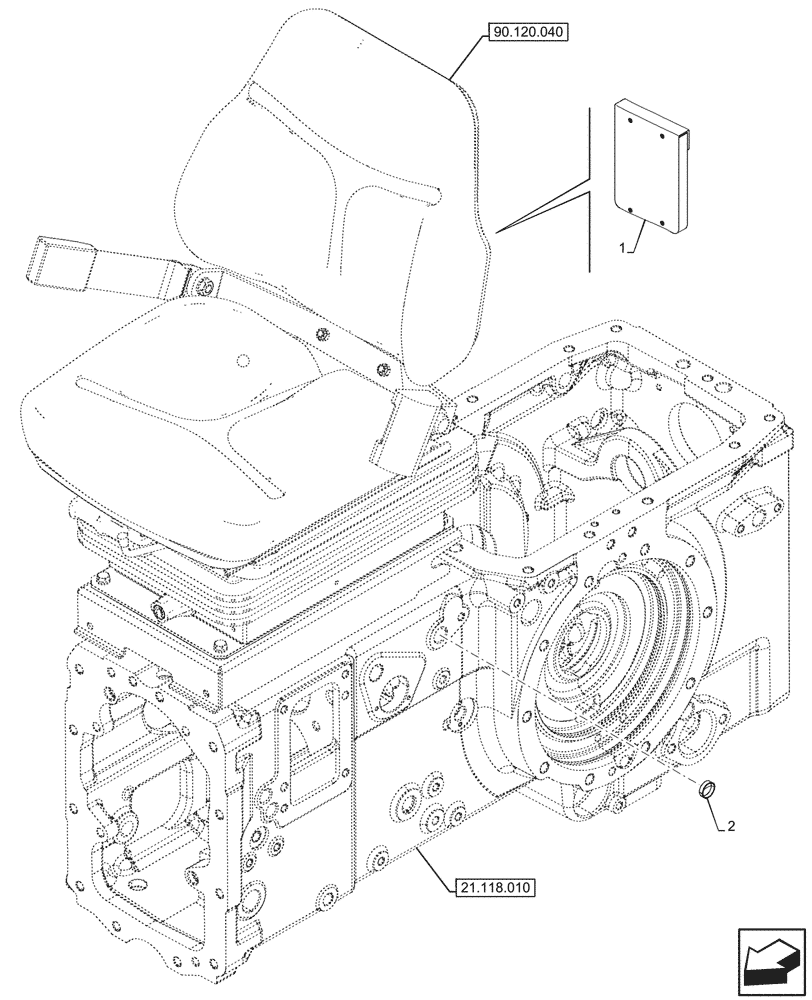 90.120.040

1

2

21.118.010