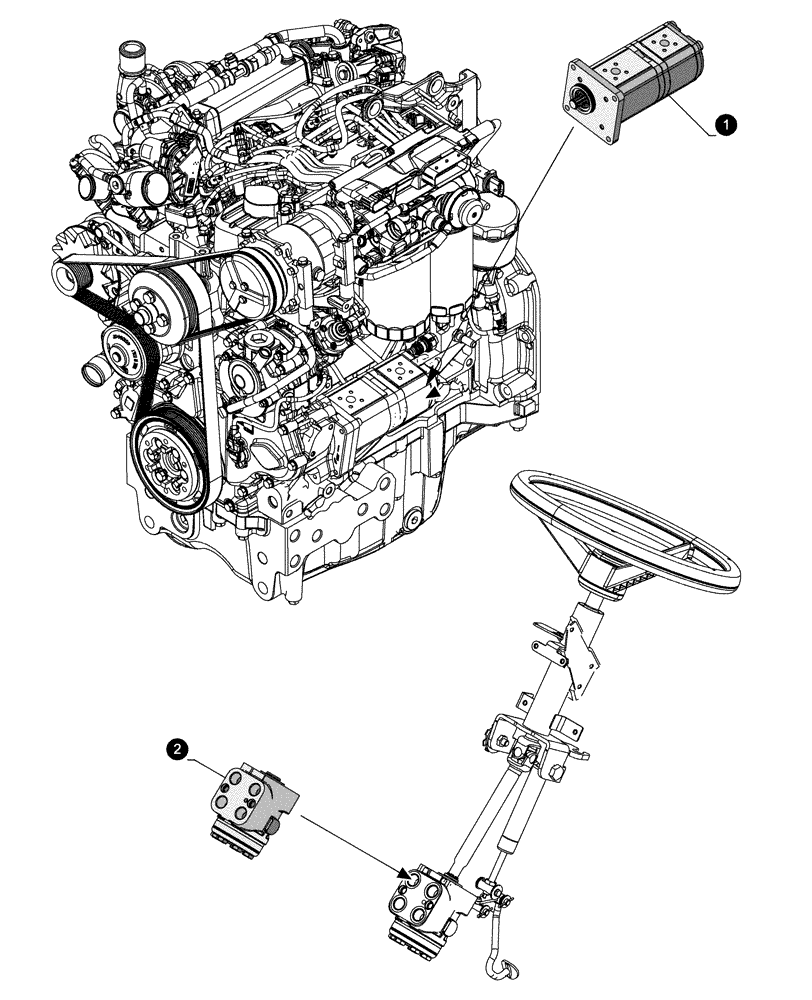 1

2