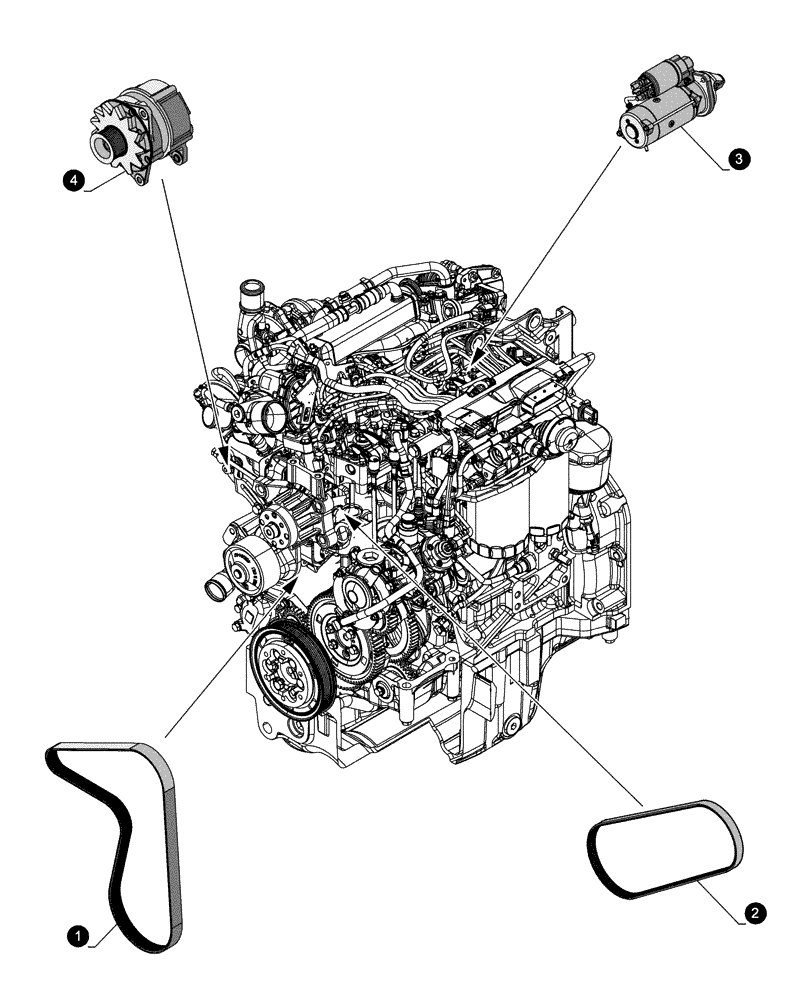 4
3
1
2